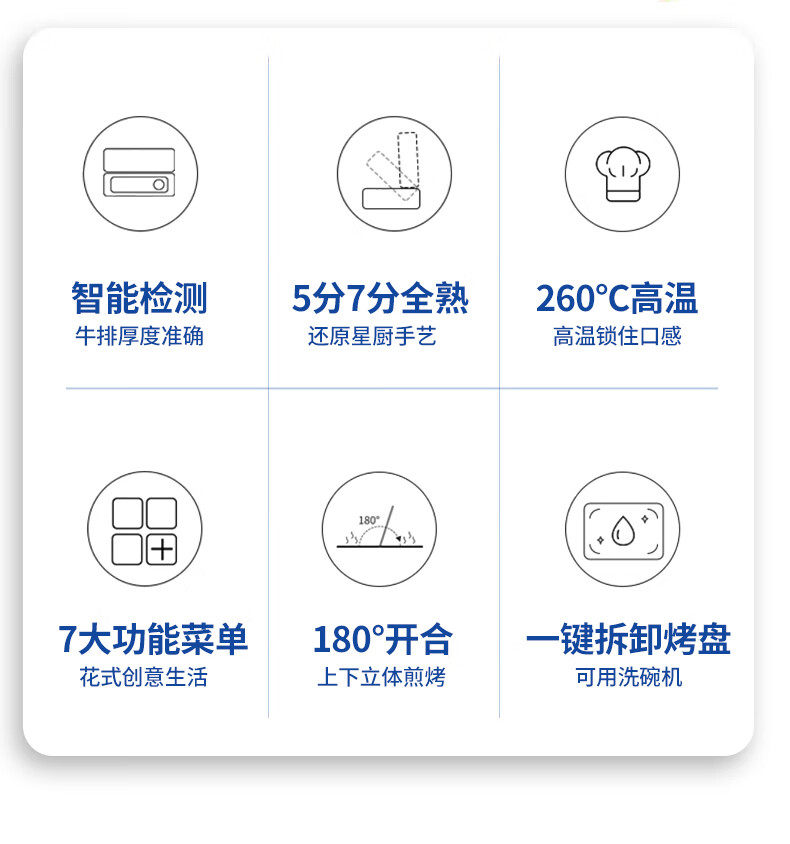 智能检测
牛排厚度准确

5分7分全熟
还原星厨手艺

260°C高温
高温锁住口感

7大功能菜单
花式创意生活

180°
180°开合
上下立体煎烤

一键拆卸烤盘
可用洗碗机