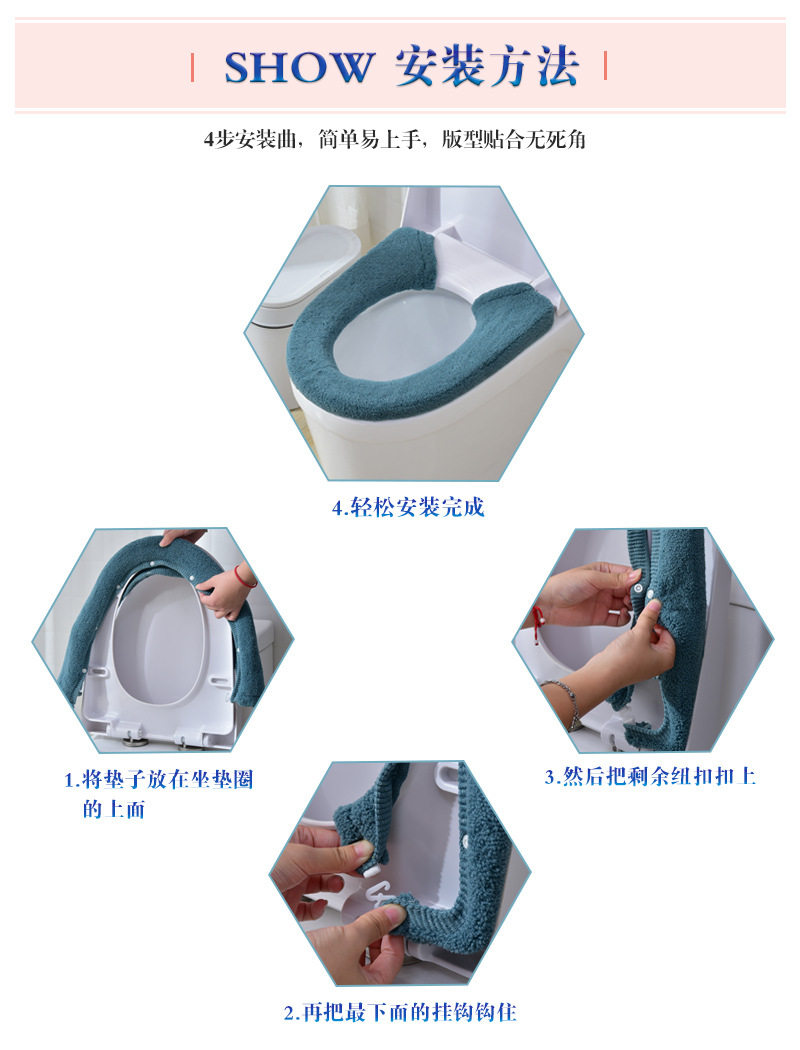 SHOW 安装方法

4步安装曲，简单易上手，版型贴合无死角

4.轻松安装完成

1.将垫子放在坐垫圈的上面

3.然后把剩余纽扣扣上

2.再把最下面的挂钩钩住