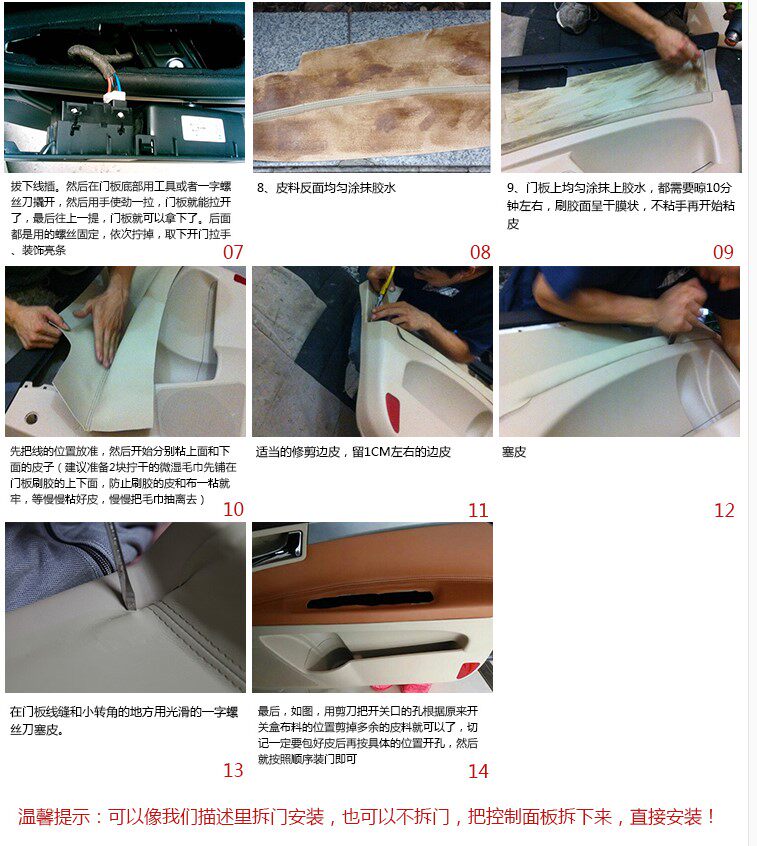 拔下线插。然后在门板底部用工具或者一字螺丝刀撬开，然后用手使劲一拉，门板就能拉开了，最后往上一提，门板就可以拿下了。后面都是用的螺丝固定，依次拧掉，取下开门拉手、装饰亮条

07

8、皮料反面均匀涂抹胶水

08

9、门板上均匀涂抹上胶水，都需要晾10分钟左右，刷胶面呈干膜状，不粘手再开始粘皮

09

先把线的位置放准，然后开始分别粘上面和下面的皮子（建议准备2块拧干的微湿毛巾先铺在门板刷胶的上下面，防止刷胶的皮和布一粘就牢，等慢慢粘好皮，慢慢把毛巾抽离去）

10

适当的修剪边皮，留1CM左右的边皮

11

塞皮

12

在门板线缝和小转角的地方用光滑的一字螺丝刀塞皮。

13

最后，如图，用剪刀把开关口的孔根据原来开关盒布料的位置剪掉多余的皮料就可以了，切记一定要包好皮后再按具体的位置开孔，然后就按照顺序装门即可

14

温馨提示：可以像我们描述里拆门安装，也可以不拆门，把控制面板拆下来，直接安装！