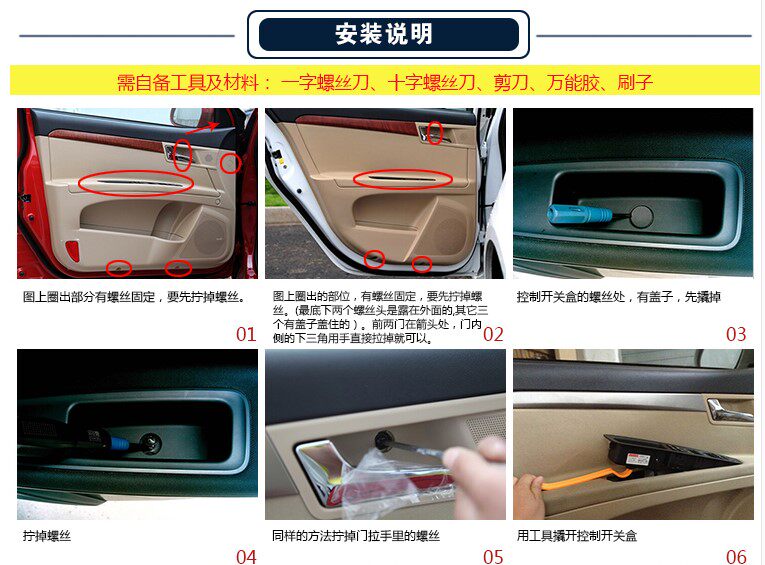 安装说明

需自备工具及材料：一字螺丝刀、十字螺丝刀、剪刀、万能胶、刷子

图上圈出部分有螺丝固定，要先拧掉螺丝。

01

图上圈出的部位，有螺丝固定，要先拧掉螺丝。(最底下两个螺丝头是露在外面的,其它三个有盖子盖住的）。前两门在箭头处，门内侧的下三角用手直接拉掉就可以。

02

控制开关盒的螺丝处，有盖子，先撬掉

03

拧掉螺丝

04

同样的方法拧掉门拉手里的螺丝

05

用工具撬开控制开关盒

06