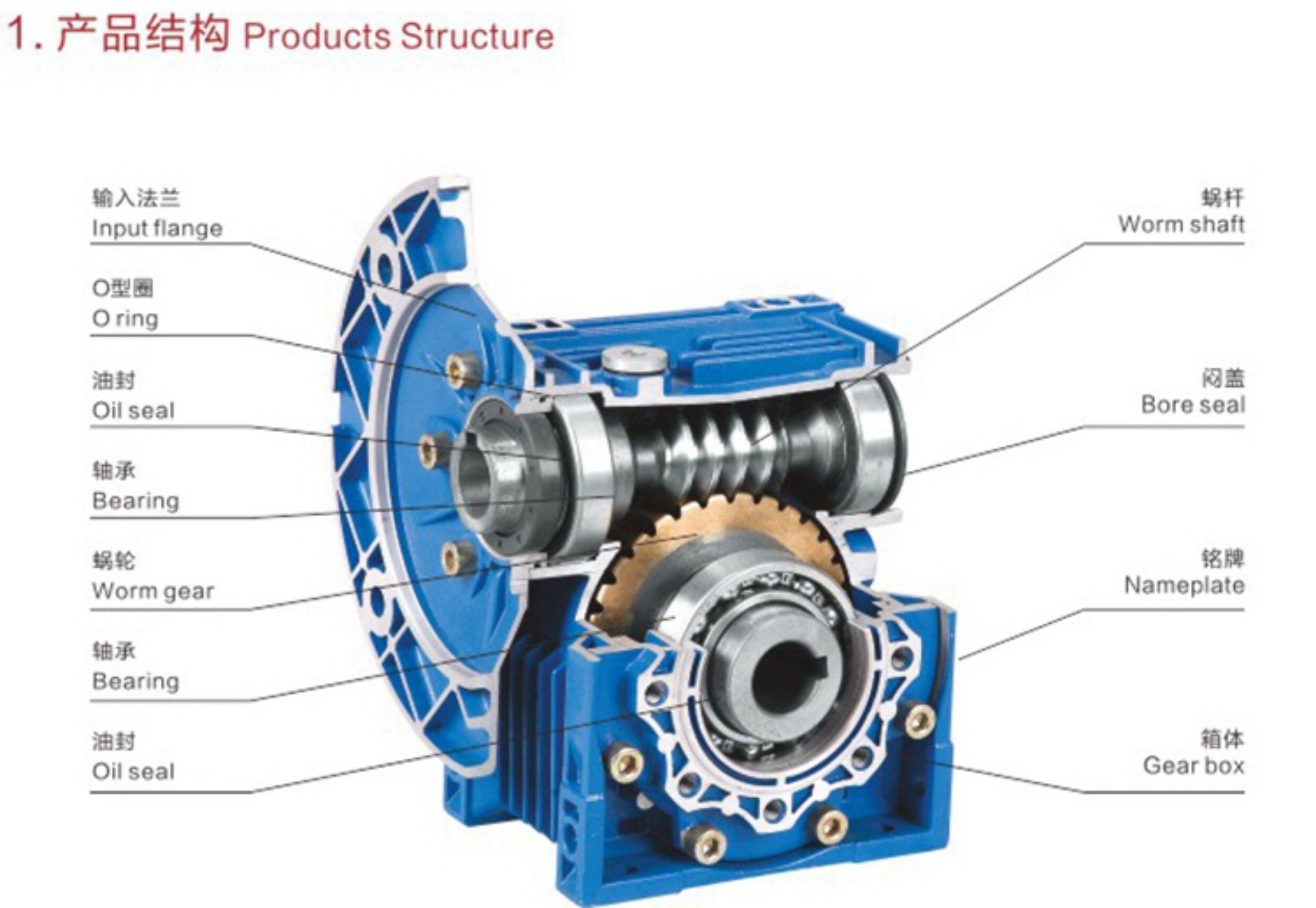 1. 产品结构 Products Structure

输入法兰
Input flange

O型圈
O ring

油封
Oil seal

轴承
Bearing

蜗轮
Worm gear

轴承
Bearing

油封
Oil seal

蜗杆
Worm shaft

闷盖
Bore seal

铭牌
Nameplate

箱体
Gear box