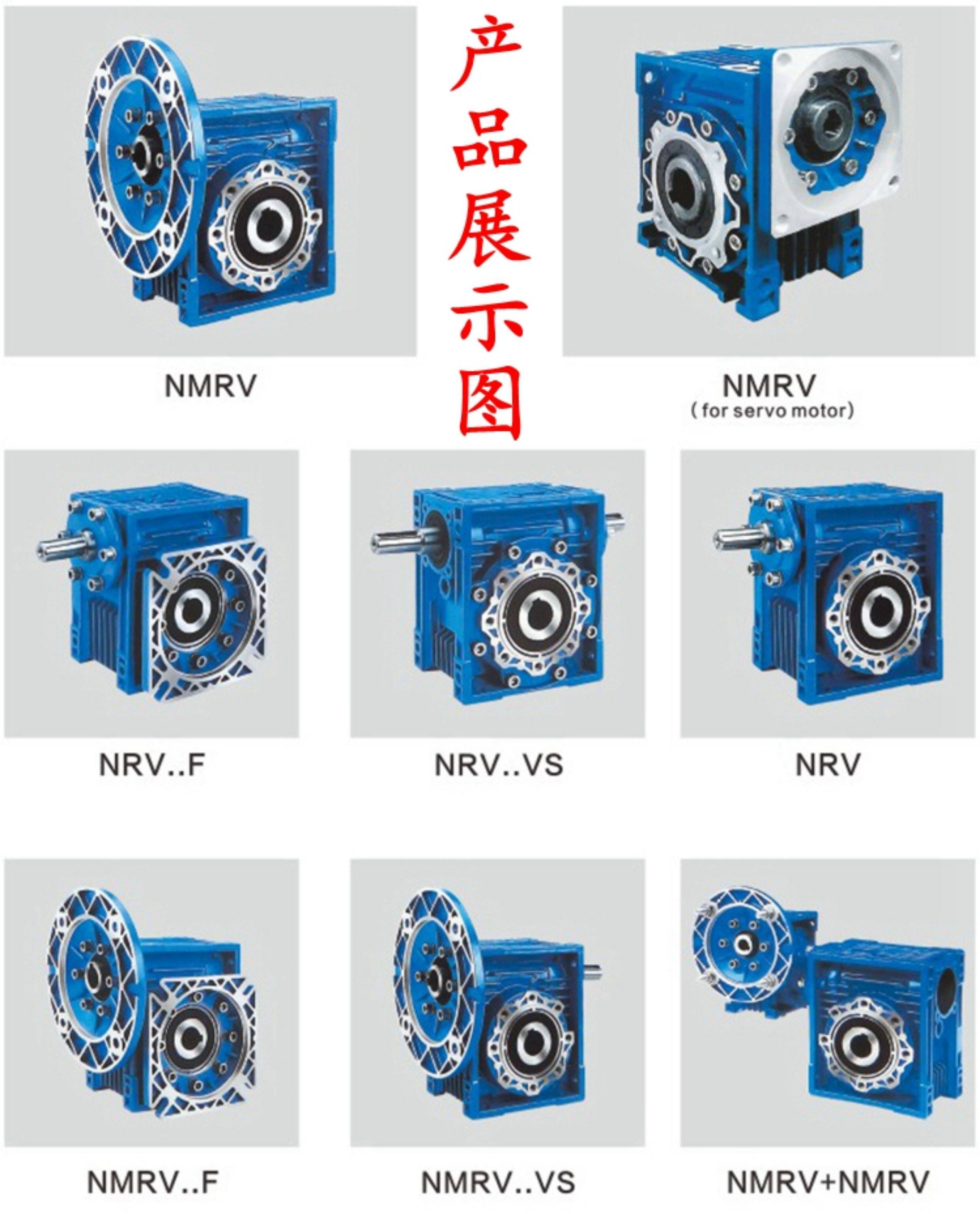 产品展示图

NMRV

NMRV
( for servo motor)

NRV..F

NRV..VS

NRV

NMRV..F

NMRV..VS

NMRV+NMRV