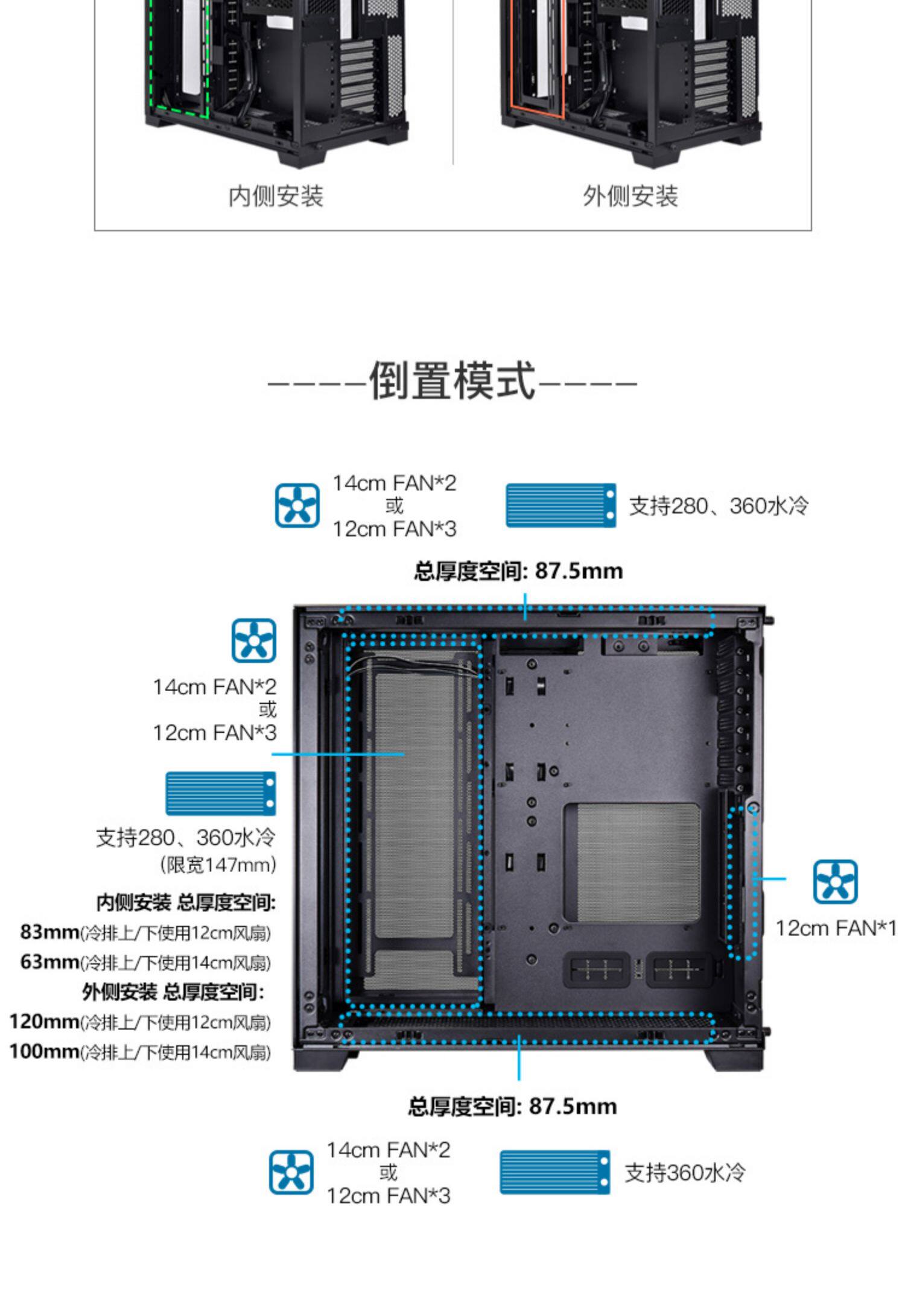 内侧安装

外侧安装

-----倒置模式-----

14cm FAN*2
或
12cm FAN*3

支持280、360水冷

总厚度空间: 87.5mm

14cm FAN*2
或
12cm FAN*3

支持280、360水冷
(限宽147mm)

内侧安装 总厚度空间:
83mm(冷排上/下使用12cm风扇)
63mm(冷排上/下使用14cm风扇)
外侧安装 总厚度空间:
120mm(冷排上/下使用12cm风扇)
100mm(冷排上/下使用14cm风扇)

12cm FAN*1

总厚度空间: 87.5mm

14cm FAN*2
或
12cm FAN*3

支持360水冷