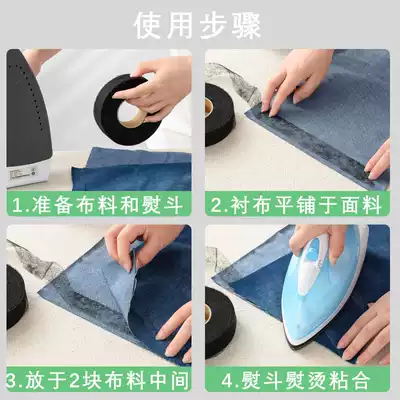 使用步骤

1.准备布料和熨斗

2.衬布平铺于面料

3.放于2块布料中间

4.熨斗熨烫粘合