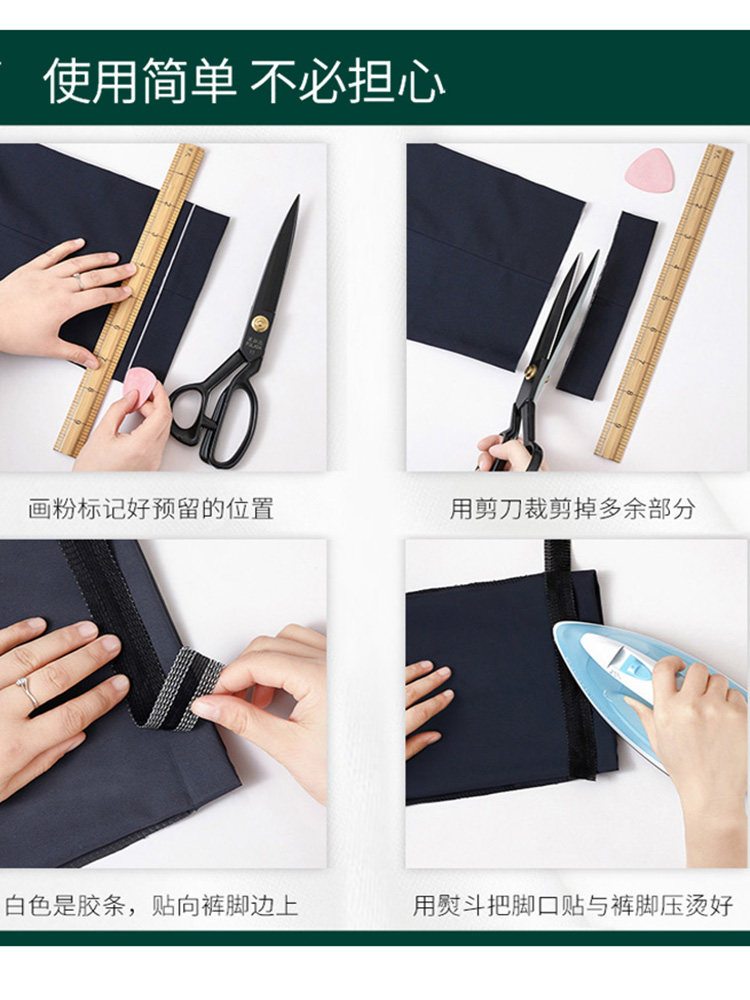 使用简单 不必担心

画粉标记好预留的位置

用剪刀裁剪掉多余部分

白色是胶条，贴向裤脚边上

用熨斗把脚口贴与裤脚压烫好