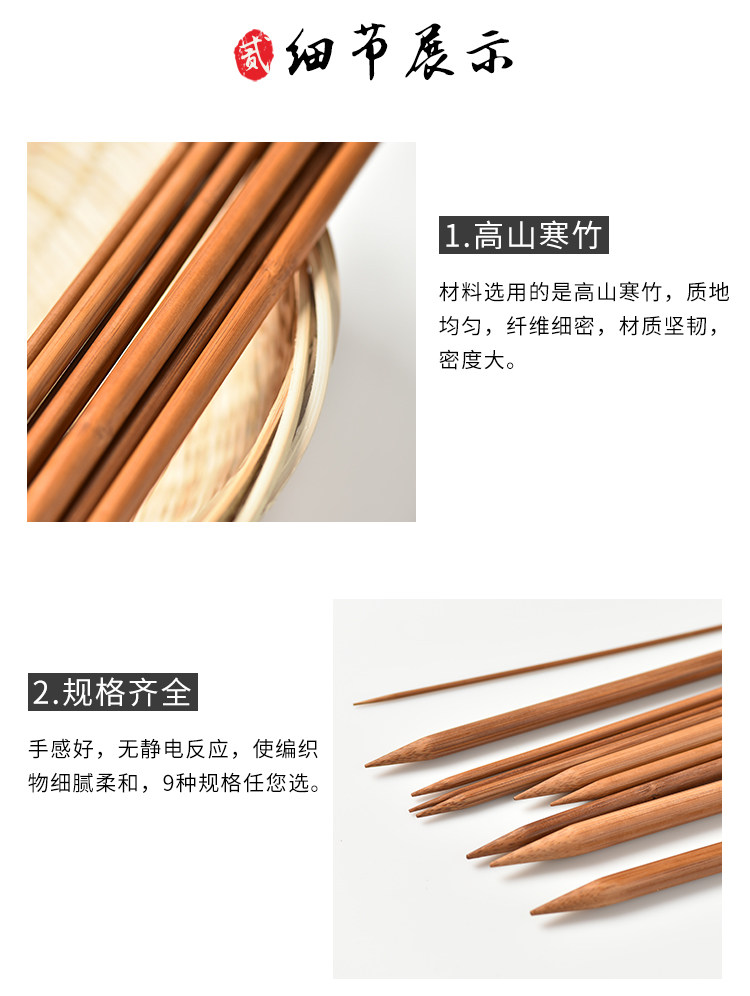 贰 细节展示

1.高山寒竹

材料选用的是高山寒竹，质地均匀，纤维细密，材质坚韧，密度大。

2.规格齐全

手感好，无静电反应，使编织物细腻柔和，9种规格任您选。