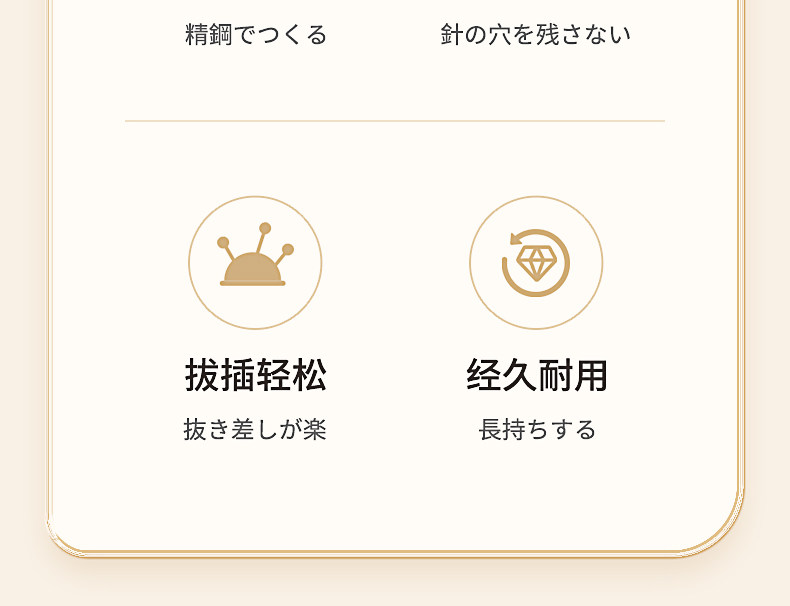 精鋼でつくる

針の穴を残さない

拔插轻松

抜き差しが楽

经久耐用

長持ちする