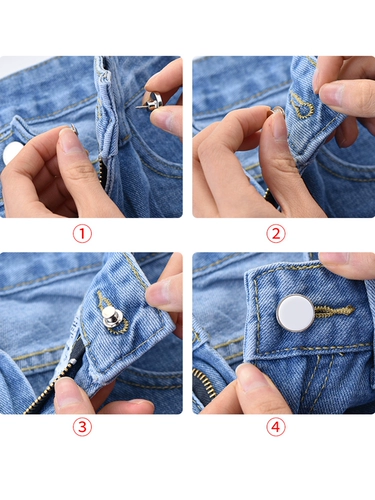 ①

②

③

④