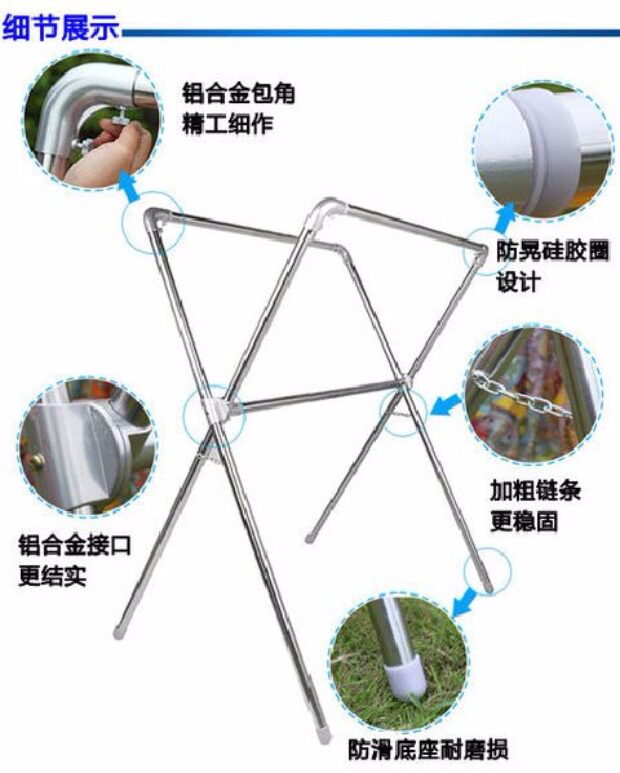 细节展示

铝合金包角
精工细作

防晃硅胶圈
设计

加粗链条
更稳固

铝合金接口
更结实

防滑底座耐磨损