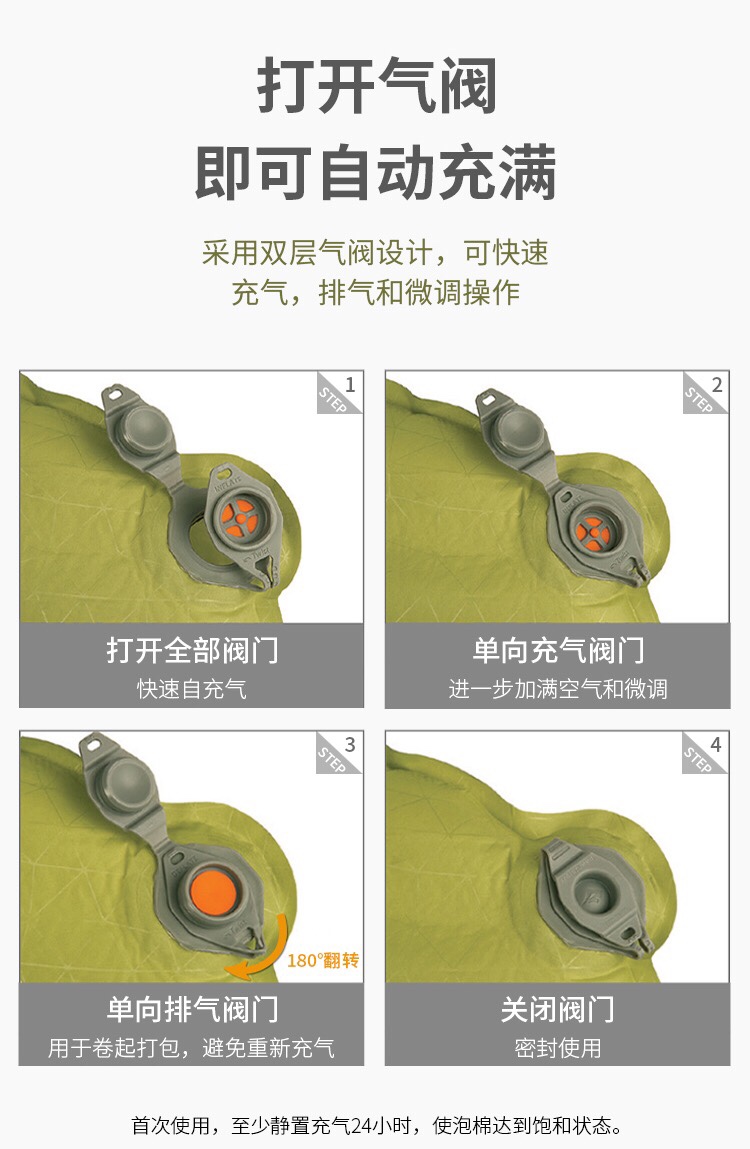 打开气阀
即可自动充满

采用双层气阀设计，可快速充气，排气和微调操作

STEP 1

打开全部阀门
快速自充气

STEP 2

单向充气阀门
进一步加满空气和微调

STEP 3

180°翻转

单向排气阀门
用于卷起打包，避免重新充气

STEP 4

关闭阀门
密封使用

首次使用，至少静置充气24小时，使泡棉达到饱和状态。