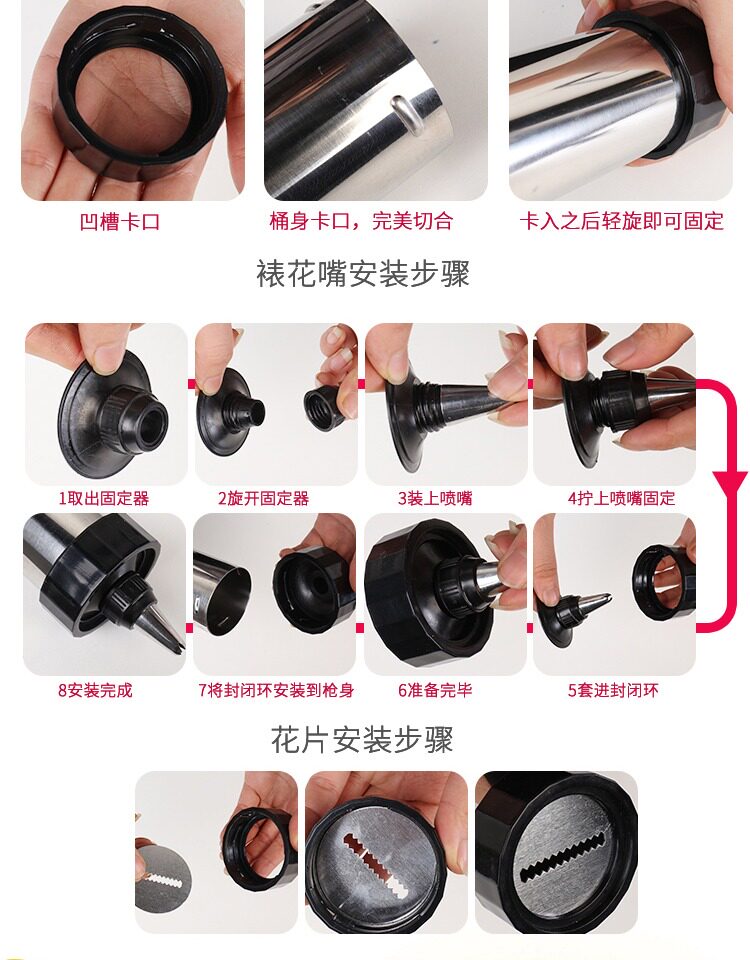 凹槽卡口

桶身卡口，完美切合

卡入之后轻旋即可固定

裱花嘴安装步骤

1取出固定器

2旋开固定器

3装上喷嘴

4拧上喷嘴固定

8安装完成

7将封闭环安装到枪身

6准备完毕

5套进封闭环

花片安装步骤