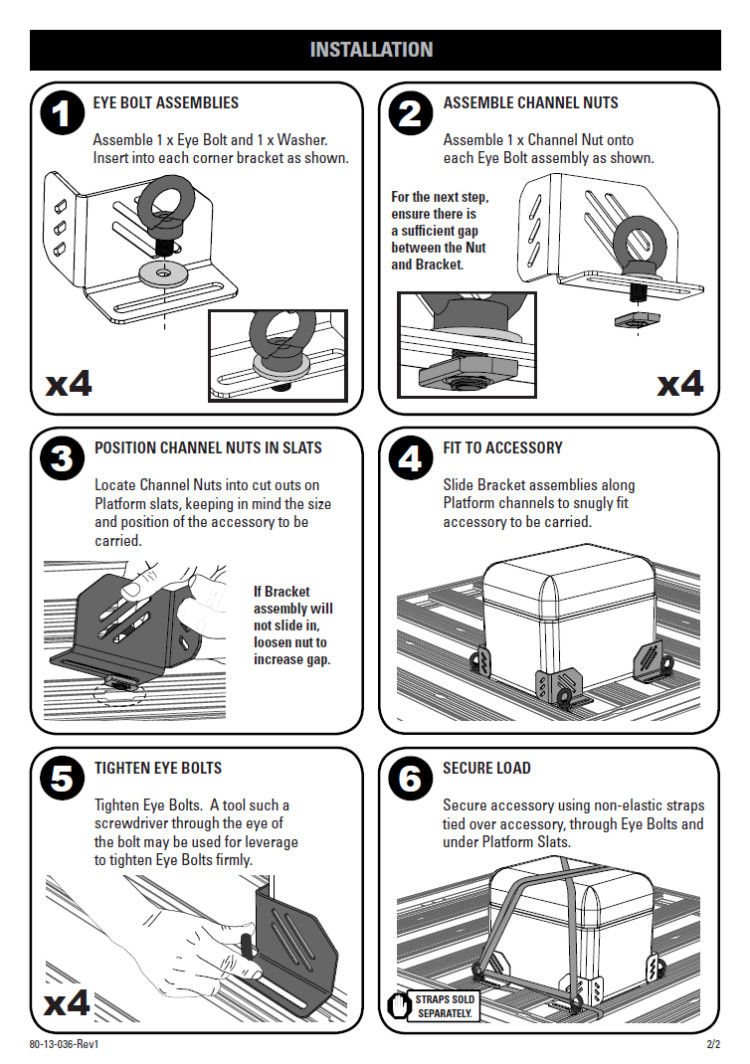 INSTALLATION

1
EYE BOLT ASSEMBLIES

Assemble 1 x Eye Bolt and 1 x Washer. Insert into each corner bracket as shown.

x4

2
ASSEMBLE CHANNEL NUTS

Assemble 1 x Channel Nut onto each Eye Bolt assembly as shown.

For the next step, ensure there is a sufficient gap between the Nut and Bracket.

x4

3
POSITION CHANNEL NUTS IN SLATS

Locate Channel Nuts into cut outs on Platform slats, keeping in mind the size and position of the accessory to be carried.

If Bracket assembly will not slide in, loosen nut to increase gap.

4
FIT TO ACCESSORY

Slide Bracket assemblies along Platform channels to snugly fit accessory to be carried.

5
TIGHTEN EYE BOLTS

Tighten Eye Bolts. A tool such a screwdriver through the eye of the bolt may be used for leverage to tighten Eye Bolts firmly.

x4

6
SECURE LOAD

Secure accessory using non-elastic straps tied over accessory, through Eye Bolts and under Platform Slats.

STRAPS SOLD SEPARATELY.

80-13-036-Rev1
2/2