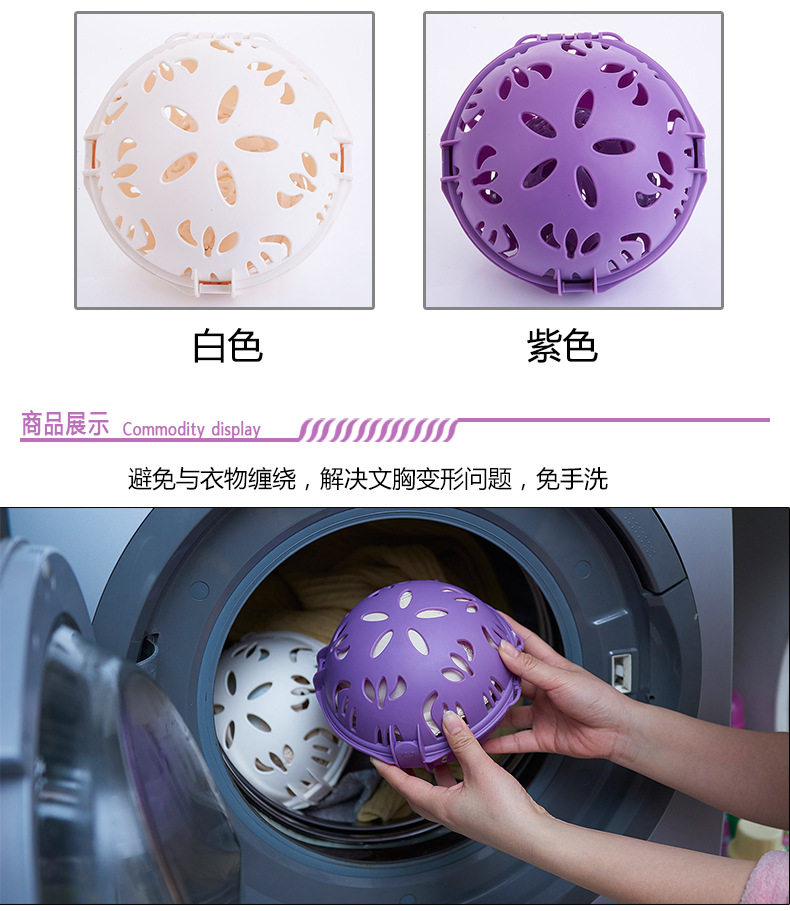 白色

紫色

商品展示 Commodity display

避免与衣物缠绕，解决文胸变形问题，免手洗