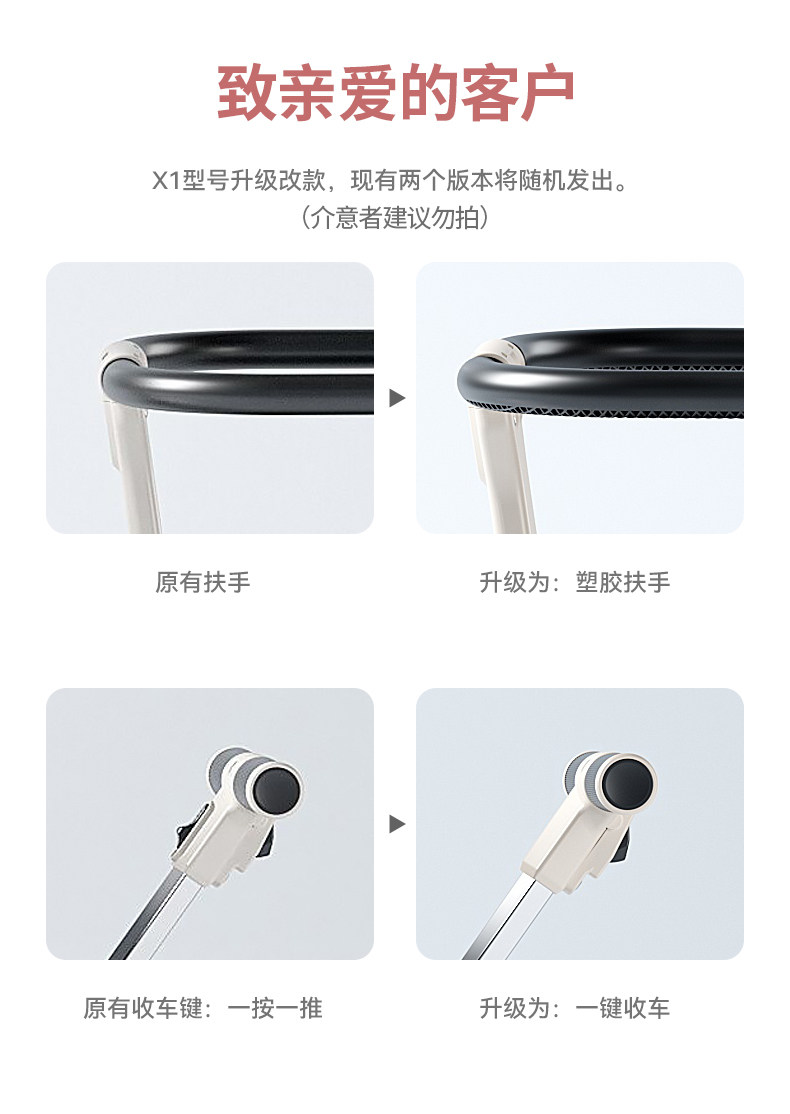 致亲爱的客户

X1型号升级改款，现有两个版本将随机发出。
（介意者建议勿拍）

原有扶手

升级为：塑胶扶手

原有收车键：一按一推

升级为：一键收车