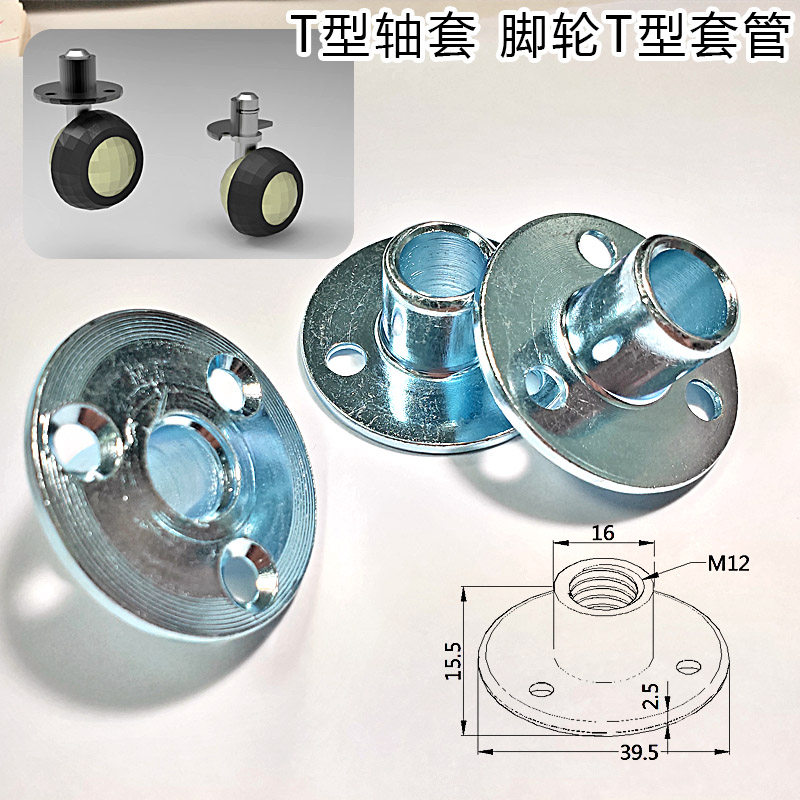 T型轴套 脚轮T型套管

16

M12

15.5

2.5

39.5