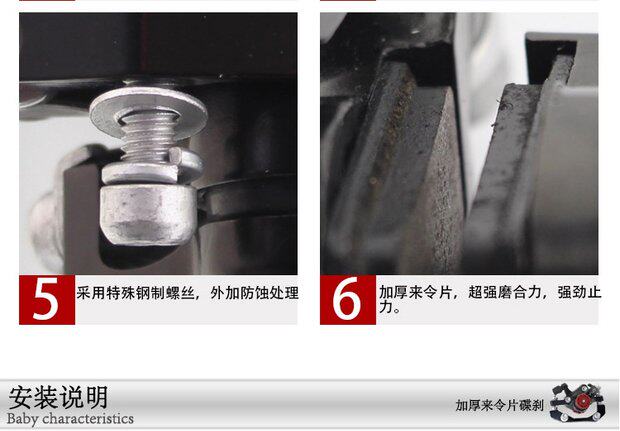 5 采用特殊钢制螺丝，外加防蚀处理

6 加厚来令片，超强磨合力，强劲止力。

安装说明
Baby characteristics

加厚来令片碟刹