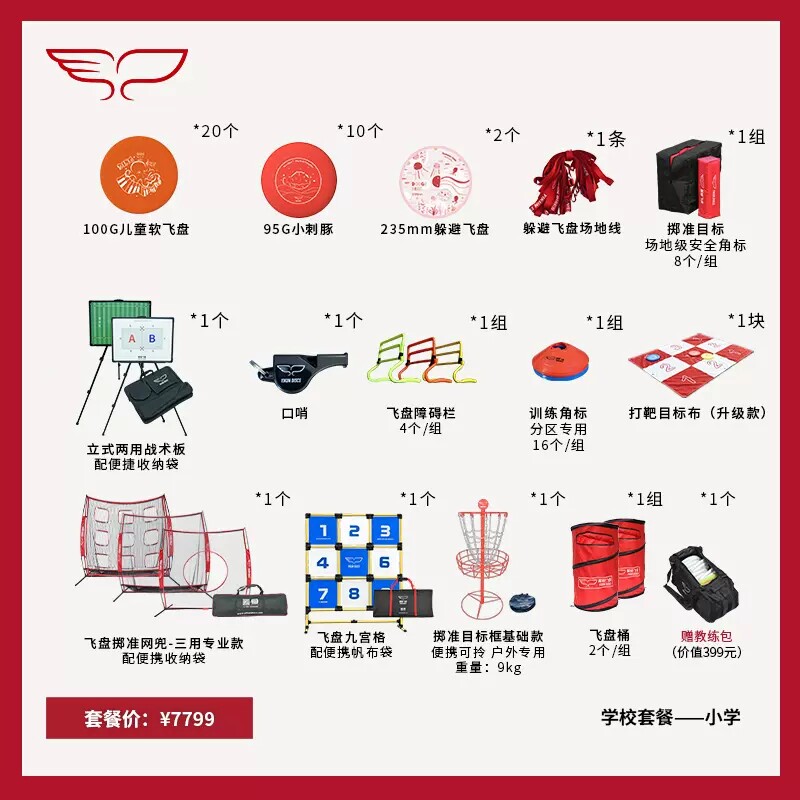 *20个
100G儿童软飞盘

*10个
95G小刺豚

*2个
235mm躲避飞盘

*1条
躲避飞盘场地线

*1组
掷准目标
场地级安全角标
8个/组

*1个
A B
立式两用战术板
配便捷收纳袋

*1个
口哨

*1组
飞盘障碍栏
4个/组

*1组
训练角标
分区专用
16个/组

*1块
打靶目标布（升级款）

*1个
飞盘掷准网兜-三用专业款
配便携收纳袋

*1个
1 2 3
4 6
7 8
飞盘九宫格
配便携帆布袋

*1个
掷准目标框基础款
便携可拎 户外专用
重量：9kg

*1组
飞盘桶
2个/组

*1个
赠教练包
(价值399元)

套餐价：¥7799

学校套餐——小学