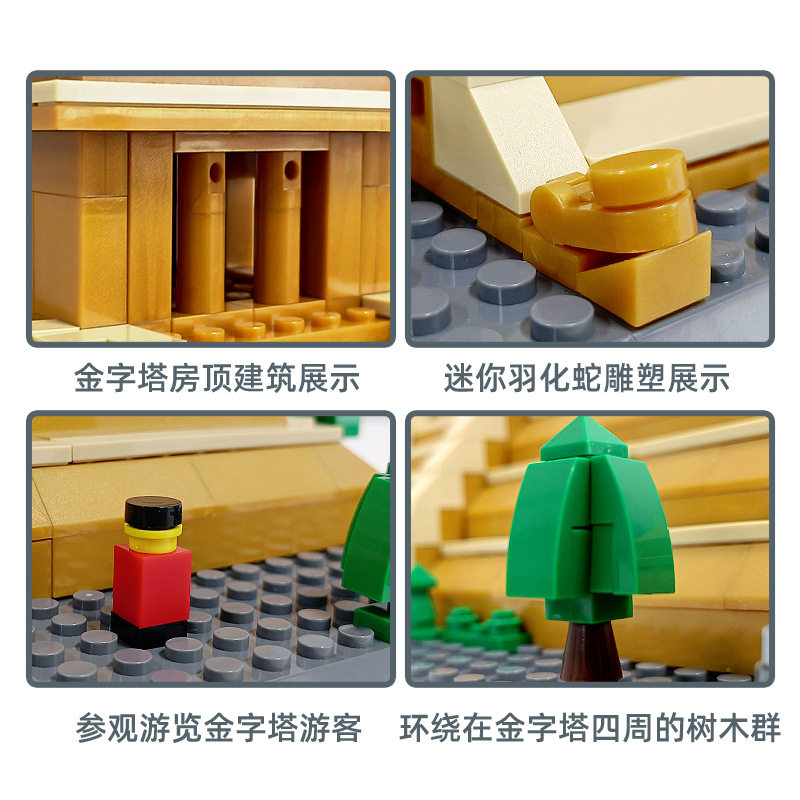 金字塔房顶建筑展示

迷你羽化蛇雕塑展示

参观游览金字塔游客

环绕在金字塔四周的树木群