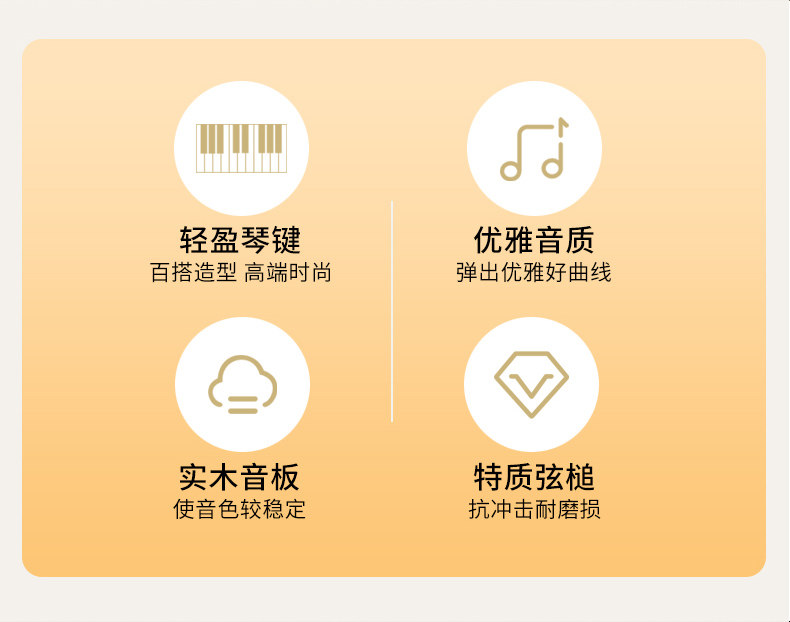 轻盈琴键
百搭造型 高端时尚

实木音板
使音色较稳定

优雅音质
弹出优雅好曲线

特质弦槌
抗冲击耐磨损