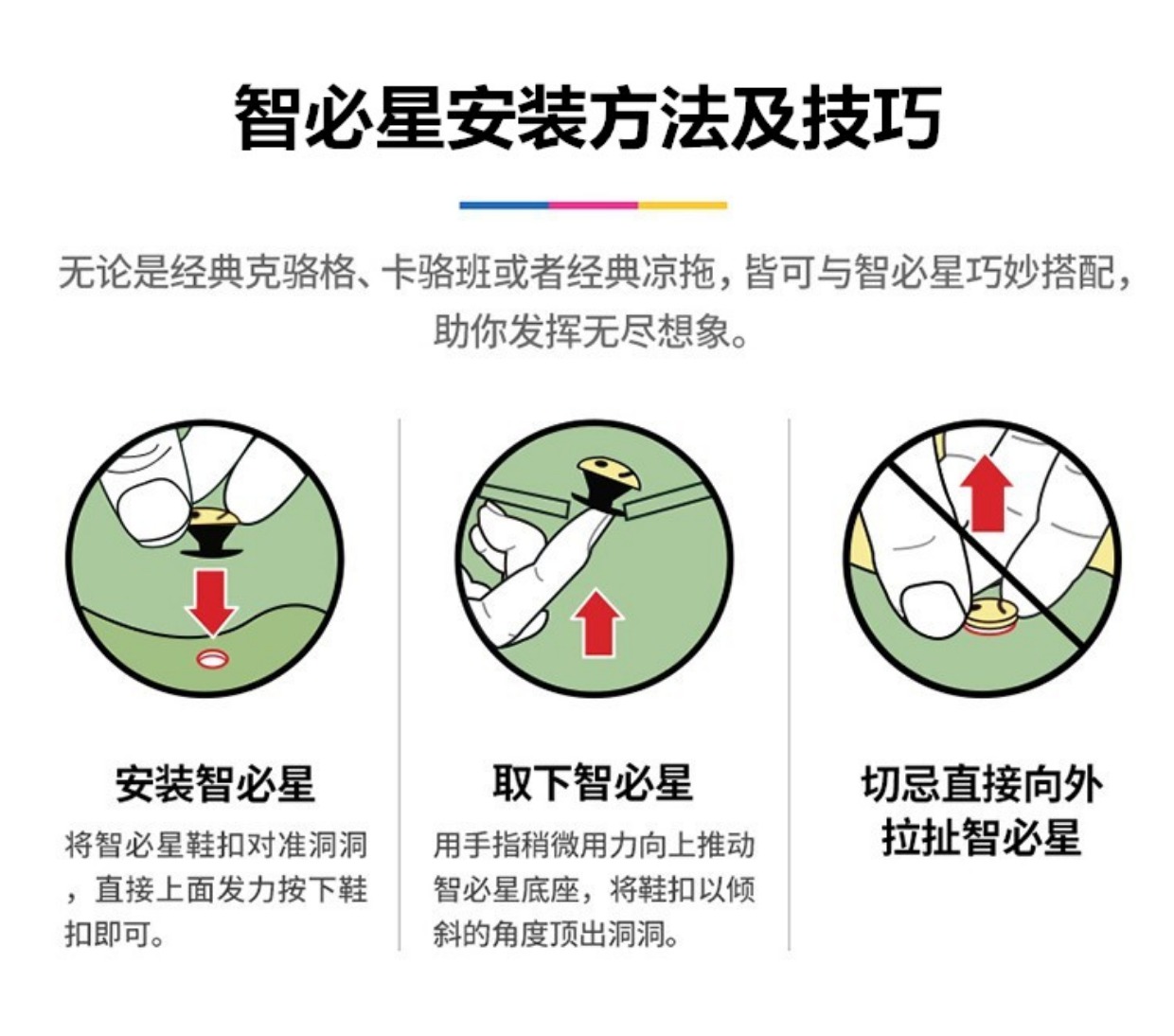 智必星安装方法及技巧

无论是经典克骆格、卡骆班或者经典凉拖，皆可与智必星巧妙搭配，助你发挥无尽想象。

安装智必星

将智必星鞋扣对准洞洞，直接上面发力按下鞋扣即可。

取下智必星

用手指稍微用力向上推动智必星底座，将鞋扣以倾斜的角度顶出洞洞。

切忌直接向外拉扯智必星