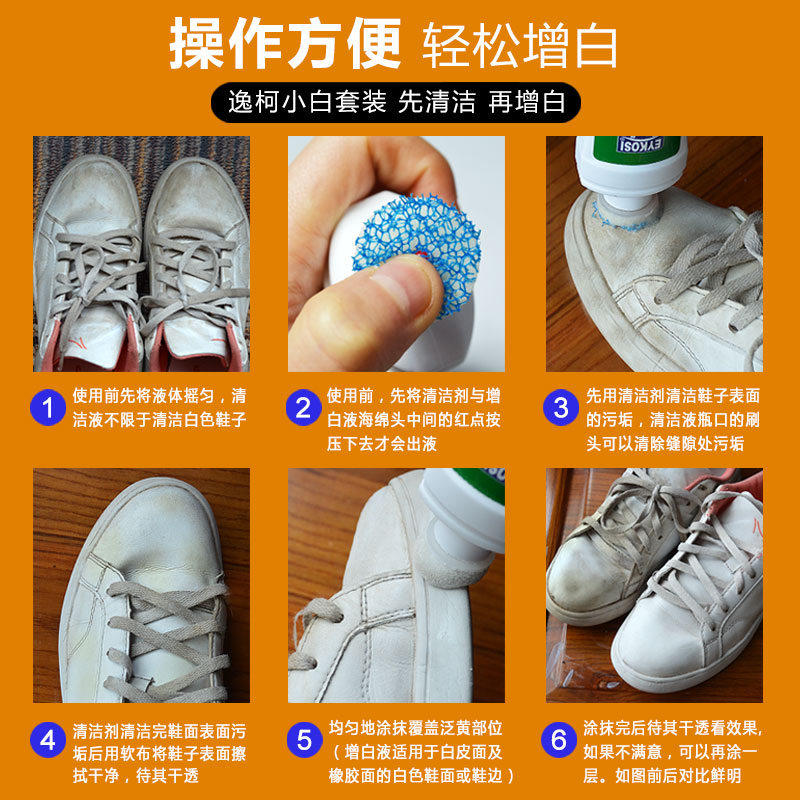 操作方便 轻松增白

逸柯小白套装 先清洁 再增白

EYKOSI

1 使用前先将液体摇匀，清洁液不限于清洁白色鞋子

2 使用前，先将清洁剂与增白液海绵头中间的红点按压下去才会出液

3 先用清洁剂清洁鞋子表面的污垢，清洁液瓶口的刷头可以清除缝隙处污垢

4 清洁剂清洁完鞋面表面污垢后用软布将鞋子表面擦拭干净，待其干透

5 均匀地涂抹覆盖泛黄部位（增白液适用于白皮面及橡胶面的白色鞋面或鞋边）

6 涂抹完后待其干透看效果，如果不满意，可以再涂一层。如图前后对比鲜明