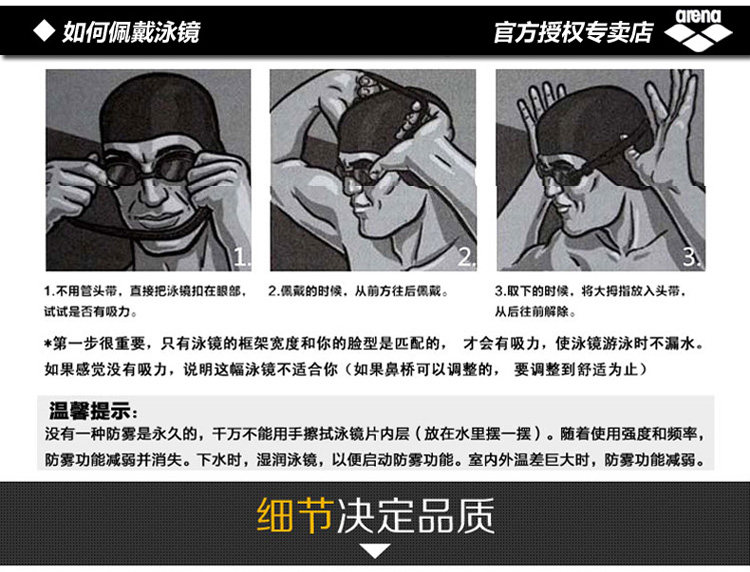 ◆ 如何佩戴泳镜

官方授权专卖店 arena

1.

2.

3.

1.不用管头带，直接把泳镜扣在眼部，试试是否有吸力。

2.佩戴的时候，从前方往后佩戴。

3.取下的时候，将大拇指放入头带，从后往前解除。

*第一步很重要，只有泳镜的框架宽度和你的脸型是匹配的， 才会有吸力，使泳镜游泳时不漏水。如果感觉没有吸力，说明这幅泳镜不适合你（如果鼻桥可以调整的， 要调整到舒适为止）

温馨提示:
没有一种防雾是永久的，千万不能用手擦拭泳镜片内层（放在水里摆一摆）。随着使用强度和频率，防雾功能减弱并消失。下水时，湿润泳镜，以便启动防雾功能。室内外温差巨大时，防雾功能减弱。

细节决定品质