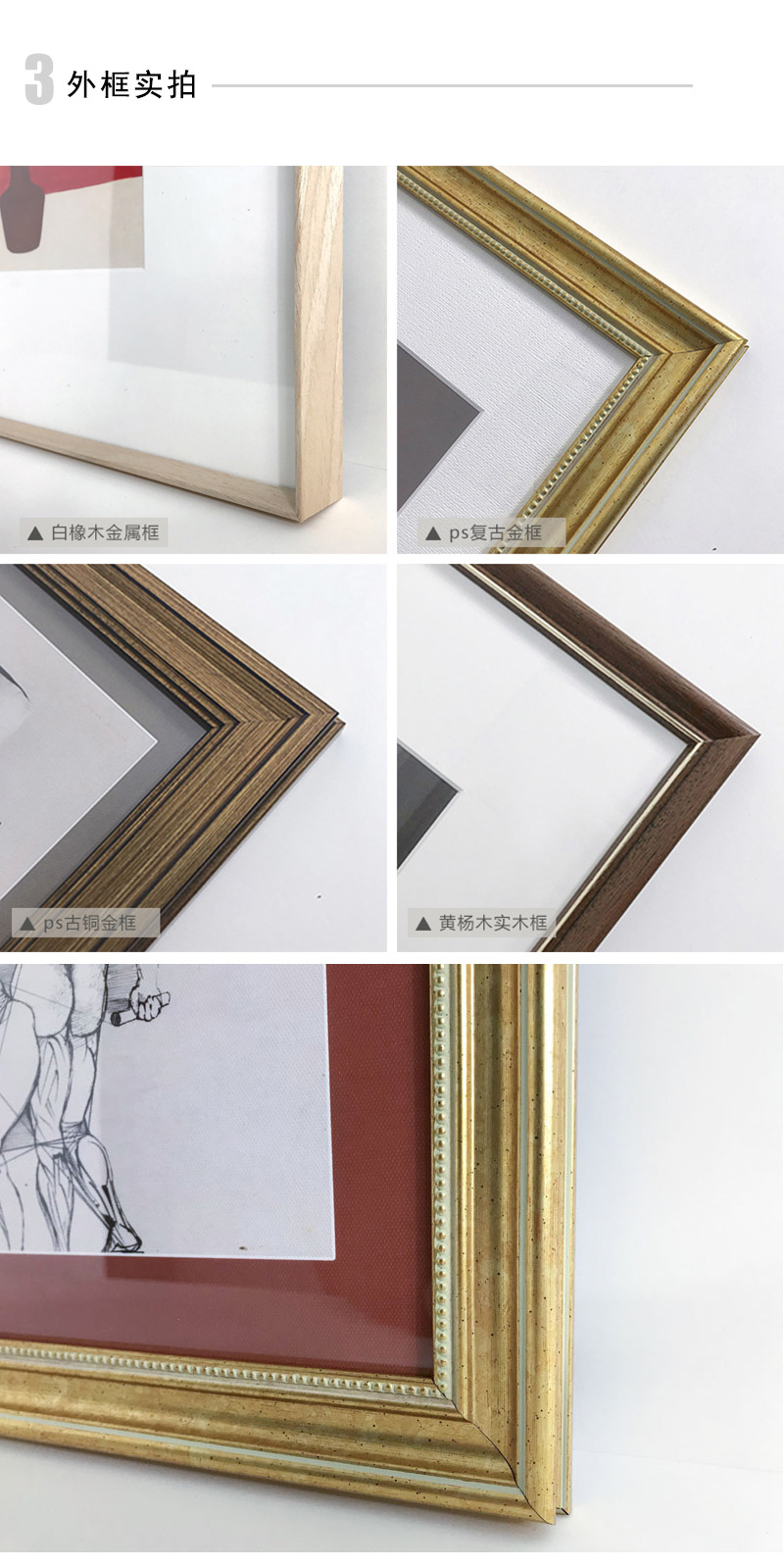 3 外框实拍

▲ 白橡木金属框

▲ ps复古金框

▲ ps古铜金框

▲ 黄杨木实木框