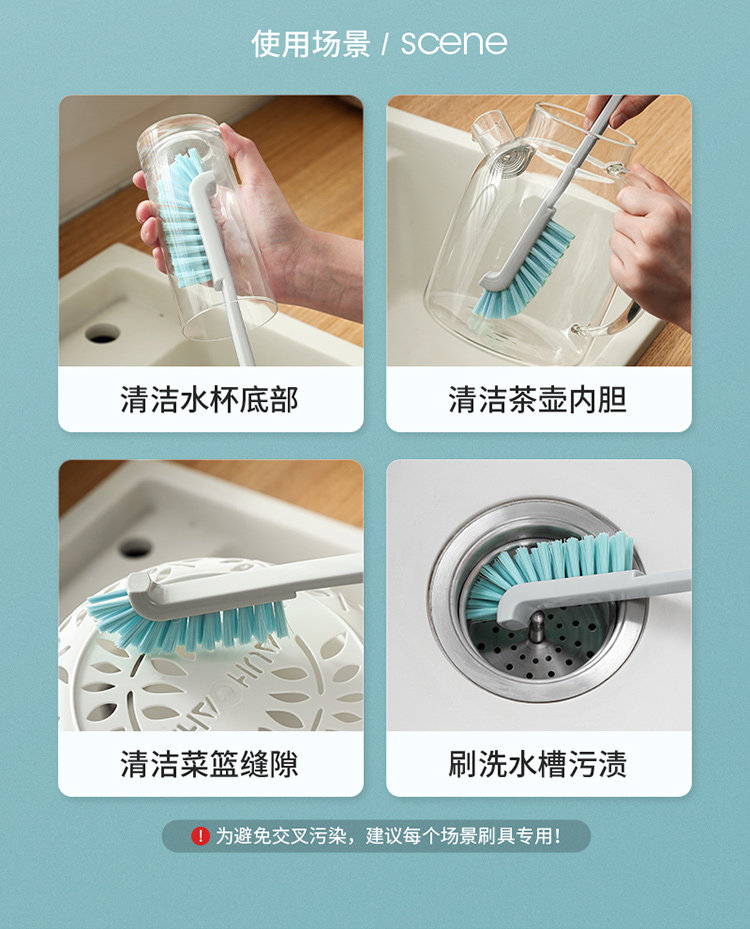 使用场景 / scene

清洁水杯底部

清洁茶壶内胆

清洁菜篮缝隙

刷洗水槽污渍

! 为避免交叉污染，建议每个场景刷具专用！