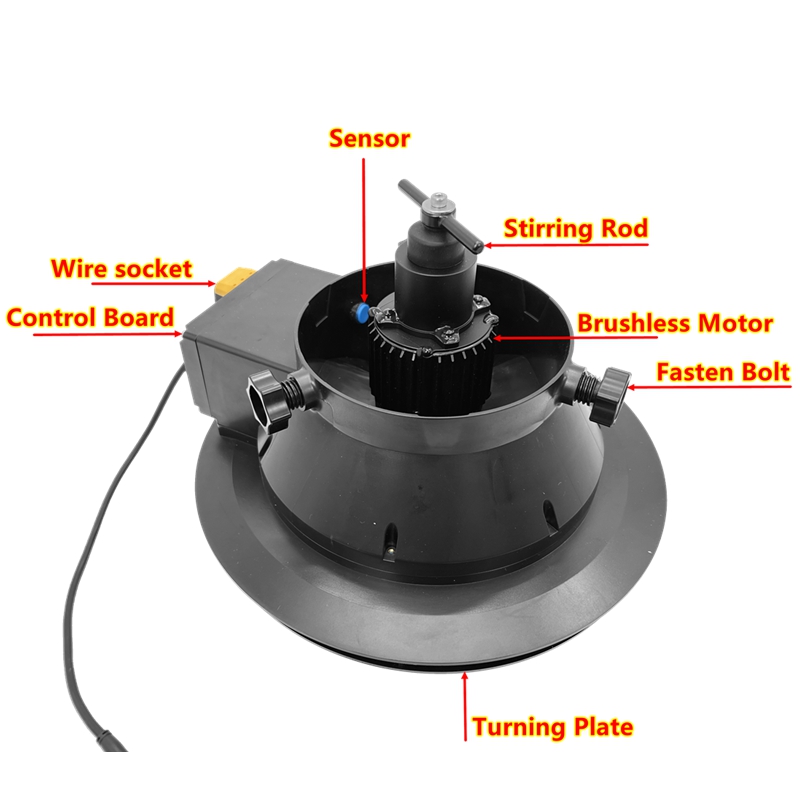 Sensor
Stirring Rod
Wire socket
Control Board
Brushless Motor
Fasten Bolt
Turning Plate