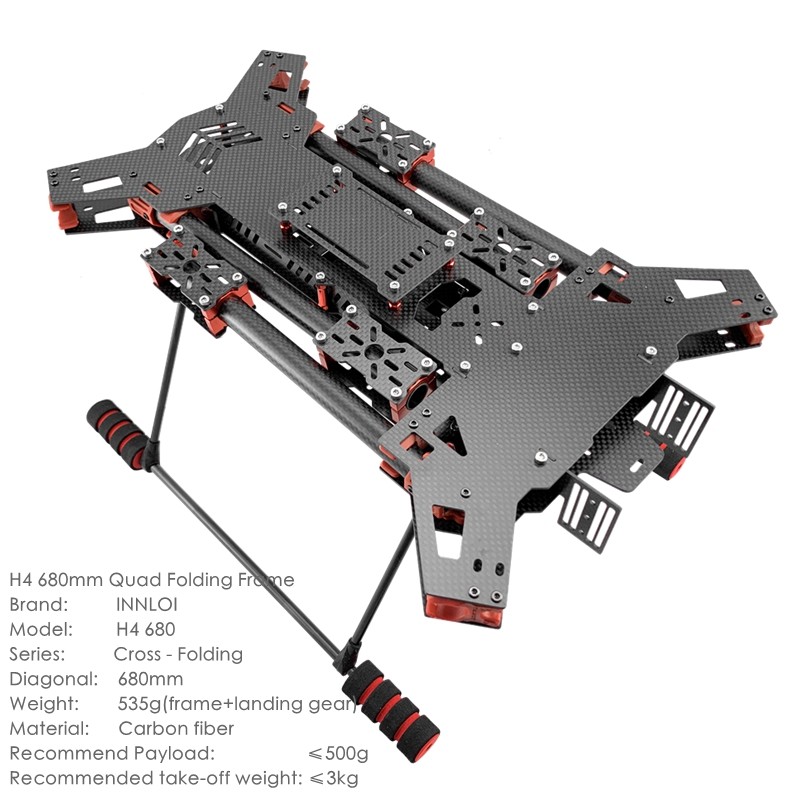 H4 680mm Quad Folding Frame
Brand: INNLOI
Model: H4 680
Series: Cross - Folding
Diagonal: 680mm
Weight: 535g(frame+landing gear)
Material: Carbon fiber
Recommend Payload: ≤500g
Recommended take-off weight: ≤3kg