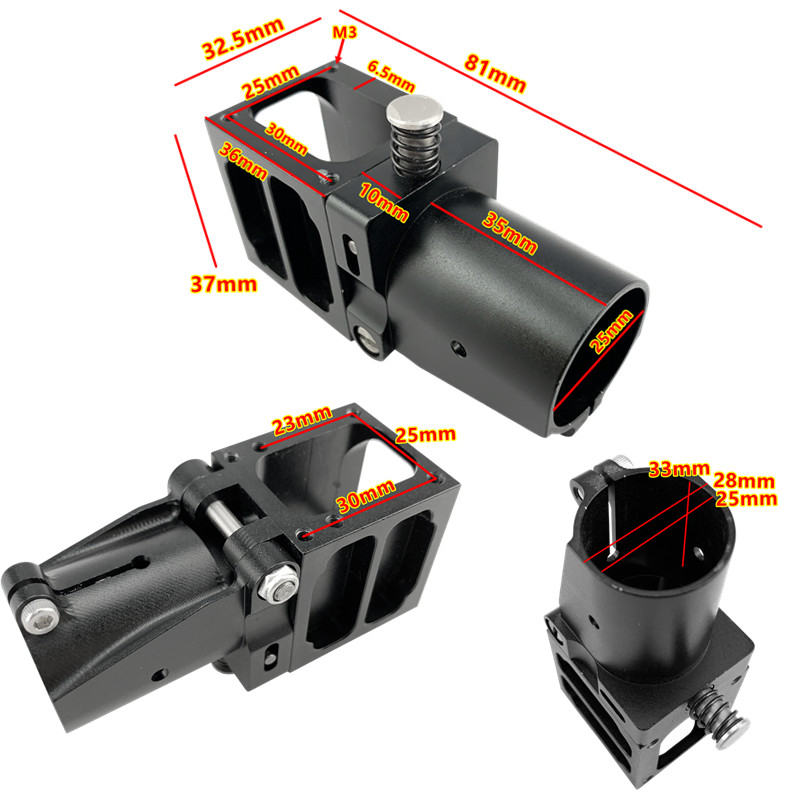 32.5mm
M3
81mm
25mm
6.5mm
30mm
36mm
10mm
35mm
37mm
25mm
23mm
25mm
30mm
33mm
28mm
25mm