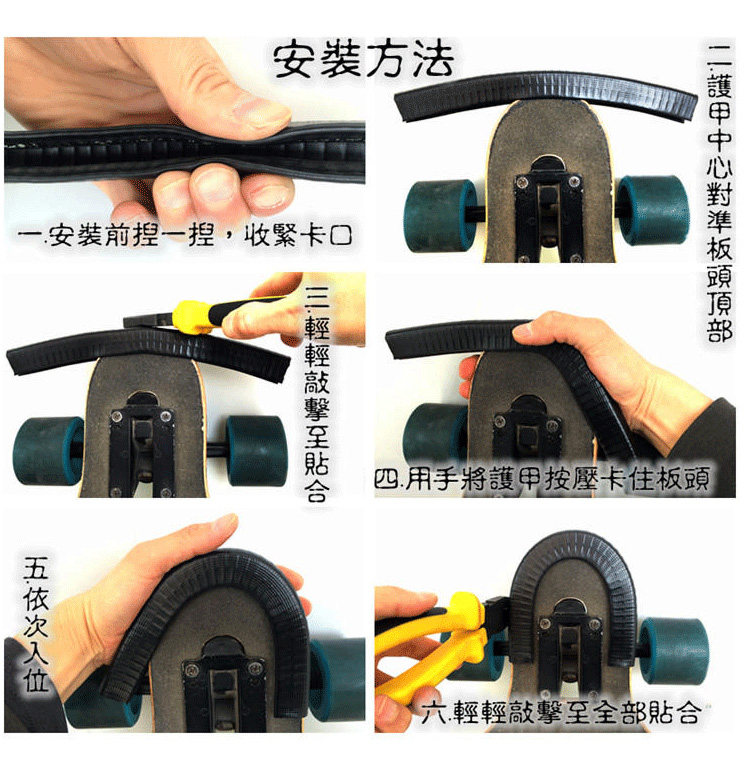 安裝方法

一.安裝前捏一捏，收緊卡口

二.護甲中心對準板頭頂部

三.輕輕敲擊至貼合

四.用手將護甲按壓卡住板頭

五.依次入位

六.輕輕敲擊至全部貼合