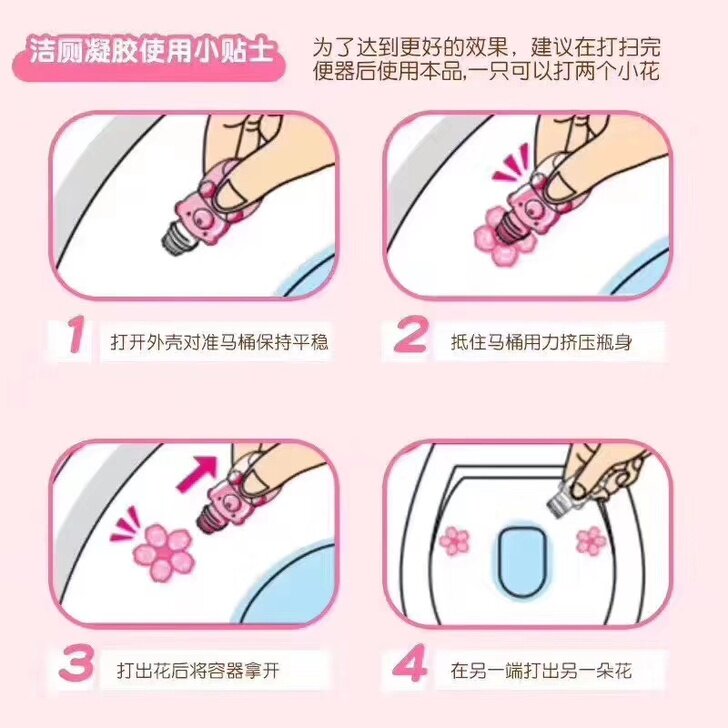 洁厕凝胶使用小贴士

为了达到更好的效果，建议在打扫完便器后使用本品,一只可以打两个小花

1 打开外壳对准马桶保持平稳

2 抵住马桶用力挤压瓶身

3 打出花后将容器拿开

4 在另一端打出另一朵花