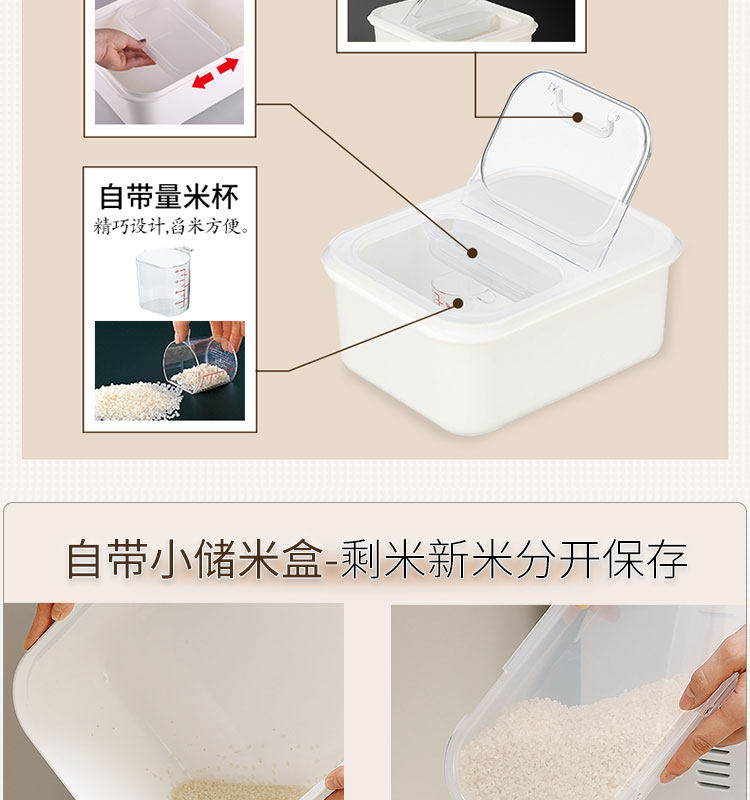 自带量米杯
精巧设计,舀米方便。

自带小储米盒-剩米新米分开保存