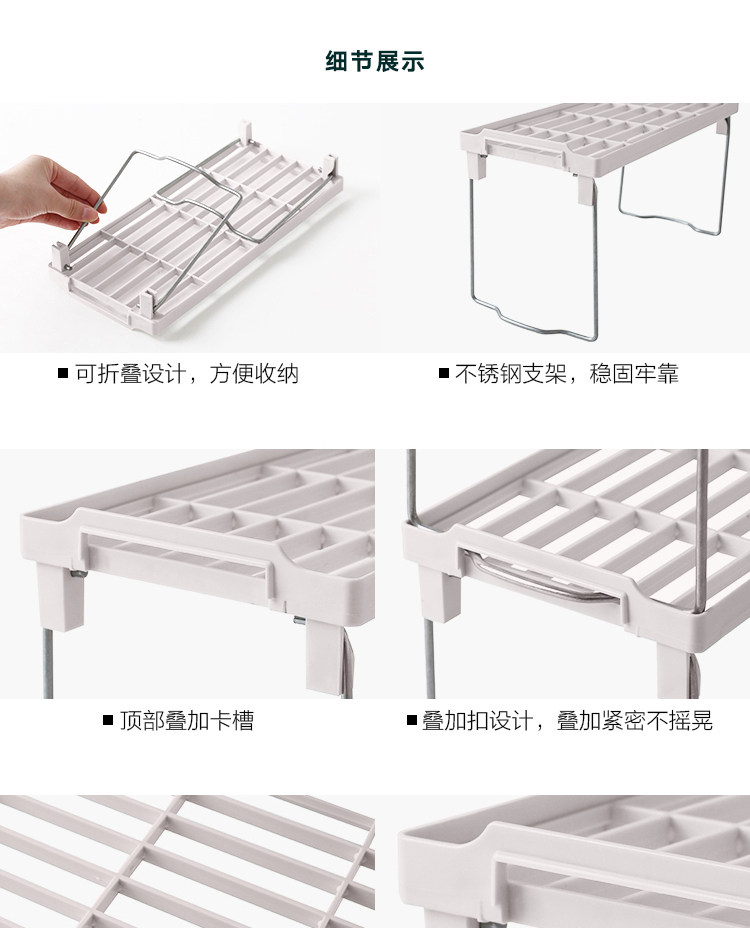 细节展示

■ 可折叠设计，方便收纳

■ 不锈钢支架，稳固牢靠

■ 顶部叠加卡槽

■ 叠加扣设计，叠加紧密不摇晃