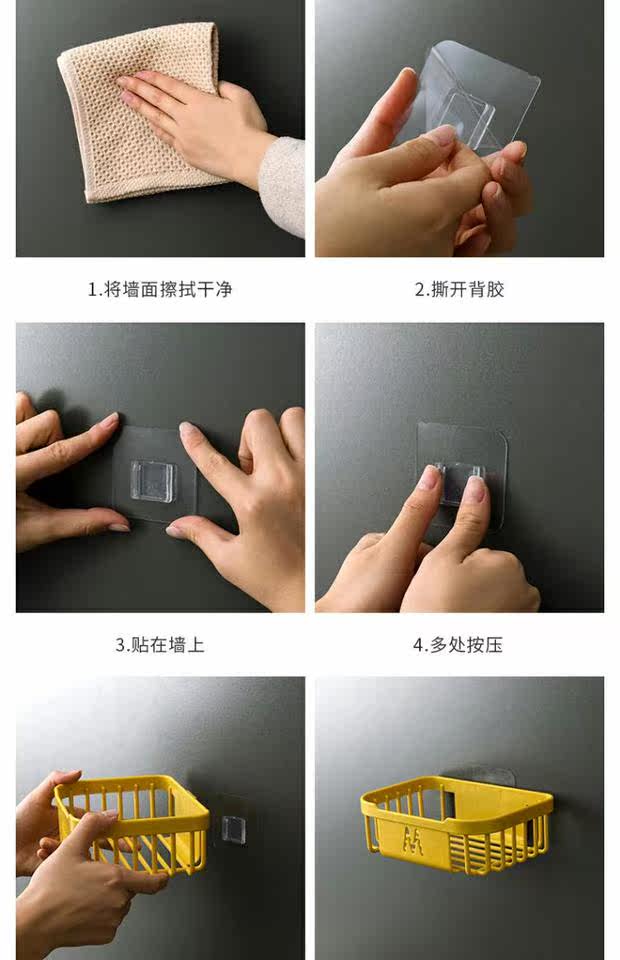 1.将墙面擦拭干净

2.撕开背胶

3.贴在墙上

4.多处按压