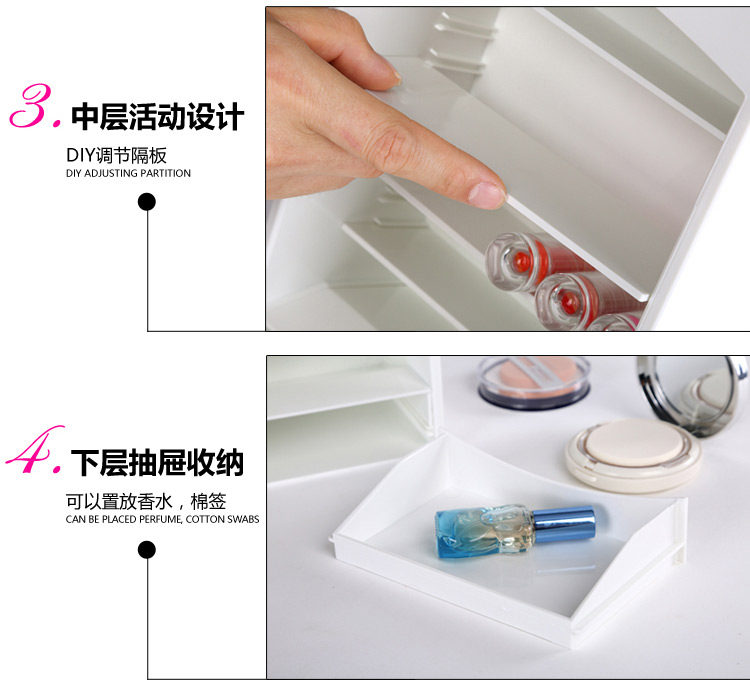 3. 中层活动设计
DIY调节隔板
DIY ADJUSTING PARTITION

4. 下层抽屉收纳
可以置放香水，棉签
CAN BE PLACED PERFUME, COTTON SWABS