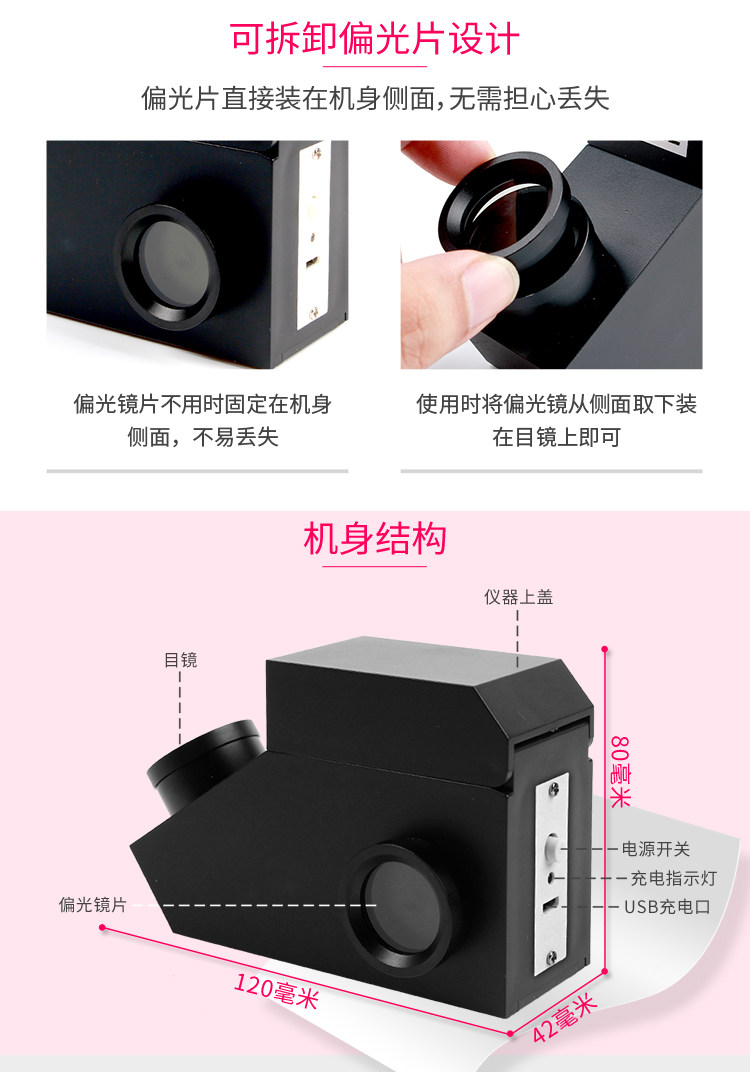 可拆卸偏光片设计

偏光片直接装在机身侧面,无需担心丢失

偏光镜片不用时固定在机身侧面，不易丢失

使用时将偏光镜从侧面取下装在目镜上即可

机身结构

仪器上盖

目镜

80毫米

电源开关

充电指示灯

USB充电口

偏光镜片

120毫米

42毫米