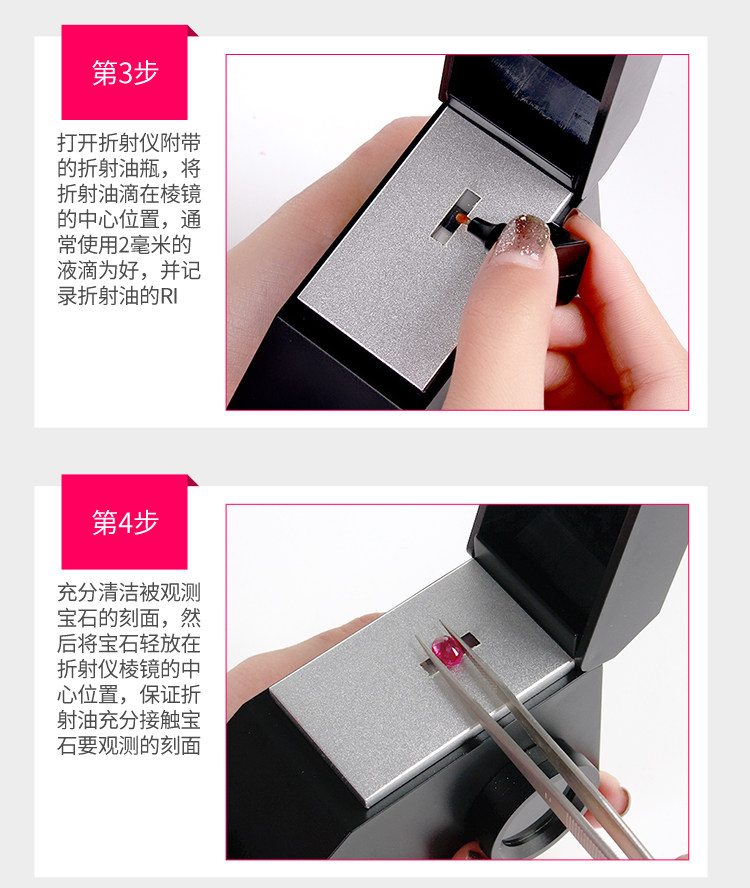 第3步

打开折射仪附带的折射油瓶，将折射油滴在棱镜的中心位置，通常使用2毫米的液滴为好，并记录折射油的RI

第4步

充分清洁被观测宝石的刻面，然后将宝石轻放在折射仪棱镜的中心位置，保证折射油充分接触宝石要观测的刻面