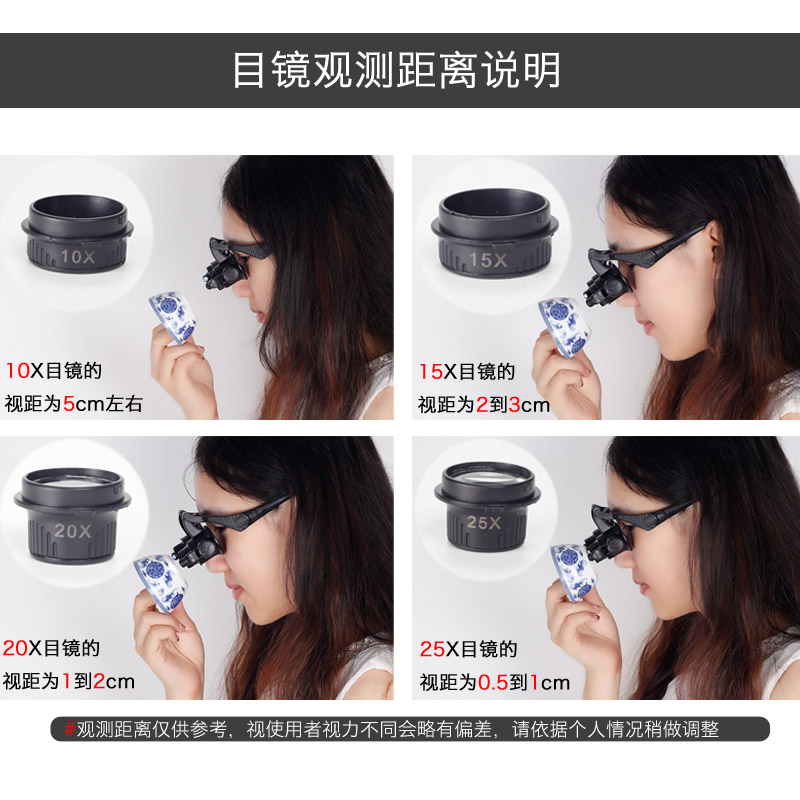 目镜观测距离说明

10X

10X目镜的
视距为5cm左右

15X

15X目镜的
视距为2到3cm

20X

20X目镜的
视距为1到2cm

25X

25X目镜的
视距为0.5到1cm

#观测距离仅供参考，视使用者视力不同会略有偏差，请依据个人情况稍做调整