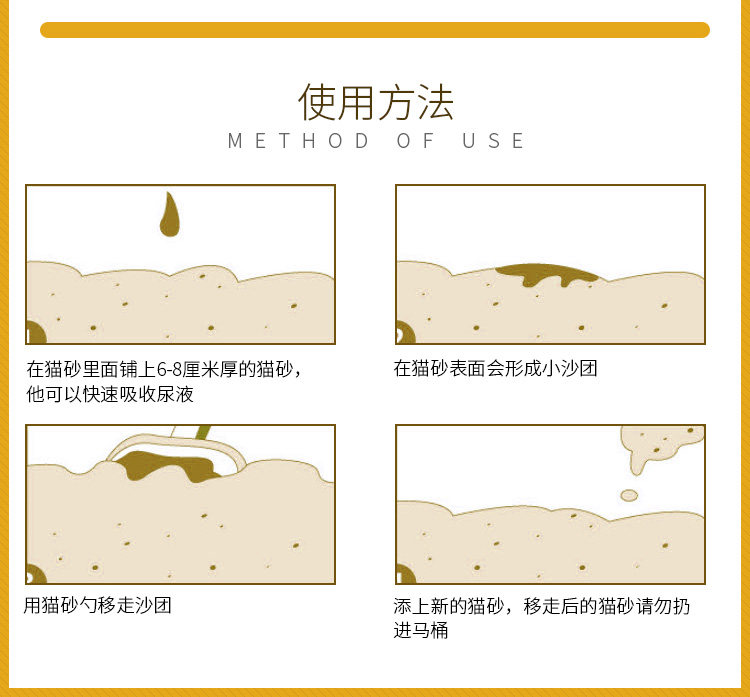 使用方法
METHOD OF USE

在猫砂里面铺上6-8厘米厚的猫砂，他可以快速吸收尿液

在猫砂表面会形成小沙团

用猫砂勺移走沙团

添上新的猫砂，移走后的猫砂请勿扔进马桶