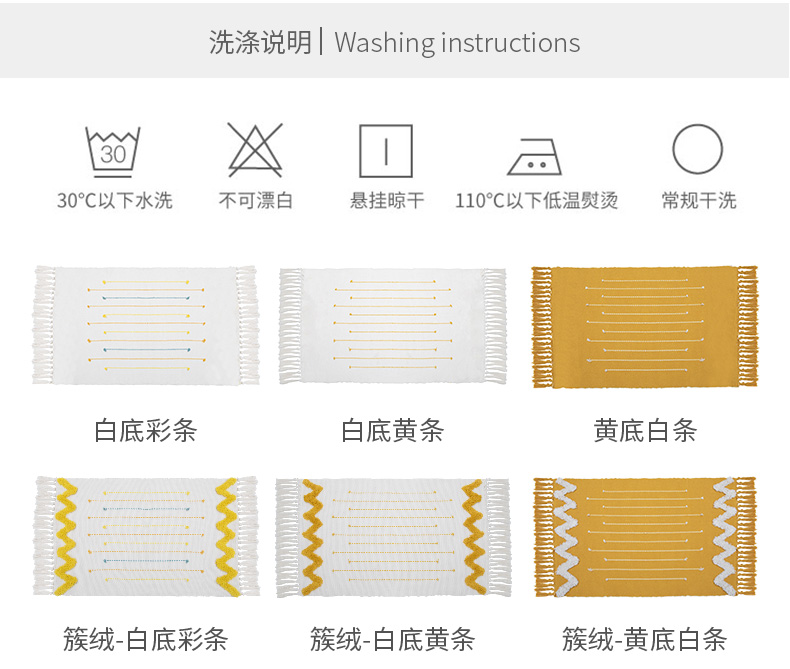 洗涤说明 | Washing instructions

30

30°C以下水洗

不可漂白

悬挂晾干

110°C以下低温熨烫

常规干洗

白底彩条

白底黄条

黄底白条

簇绒-白底彩条

簇绒-白底黄条

簇绒-黄底白条