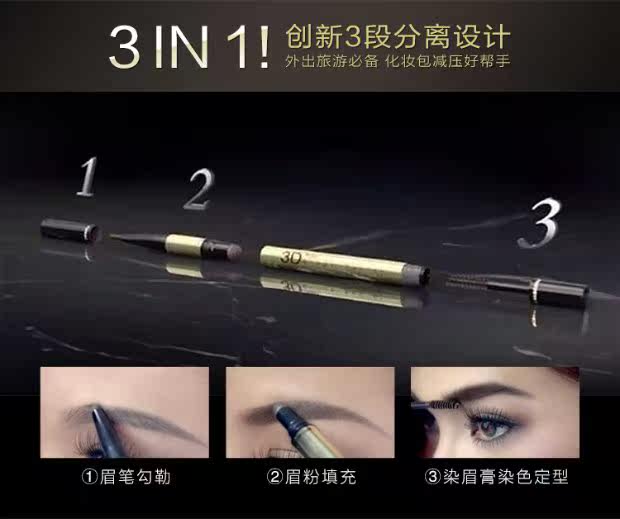 3 IN 1! 创新3段分离设计
外出旅游必备 化妆包减压好帮手

1

2

3

3D

①眉笔勾勒

②眉粉填充

③染眉膏染色定型