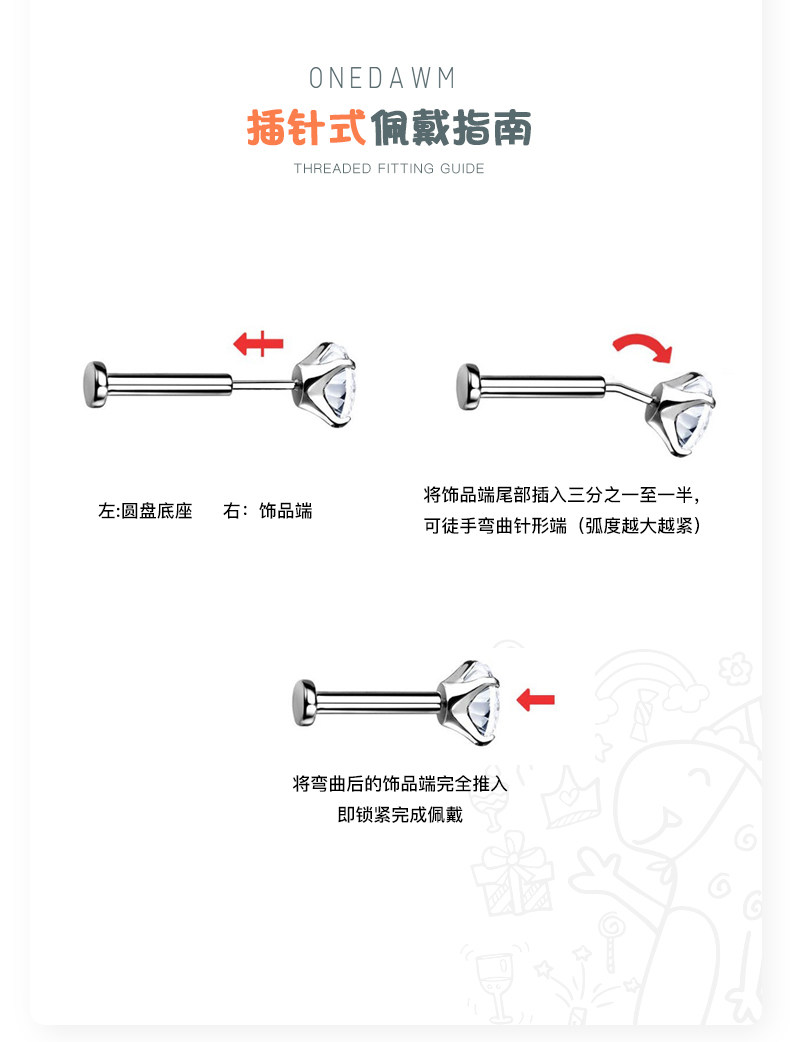 ONEDAWM
插针式佩戴指南
THREADED FITTING GUIDE

左:圆盘底座　　右：饰品端

将饰品端尾部插入三分之一至一半，
可徒手弯曲针形端（弧度越大越紧）

将弯曲后的饰品端完全推入
即锁紧完成佩戴