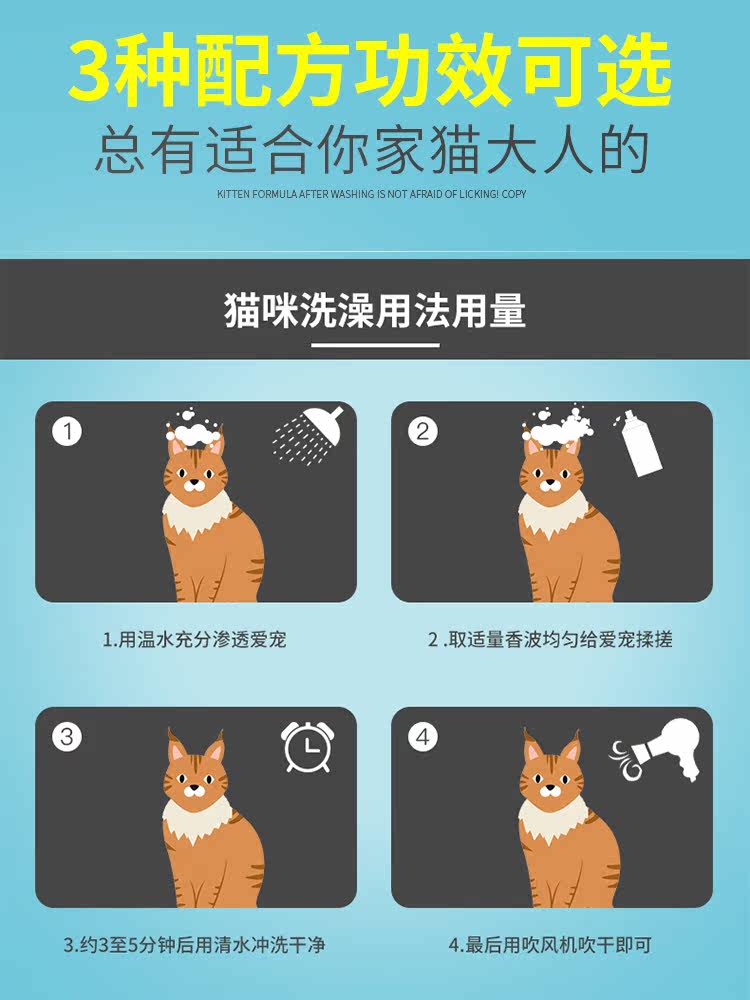 3种配方功效可选
总有适合你家猫大人的
KITTEN FORMULA AFTER WASHING IS NOT AFRAID OF LICKING! COPY

猫咪洗澡用法用量

1

1.用温水充分渗透爱宠

2

2 .取适量香波均匀给爱宠揉搓

3

3.约3至5分钟后用清水冲洗干净

4

4.最后用吹风机吹干即可