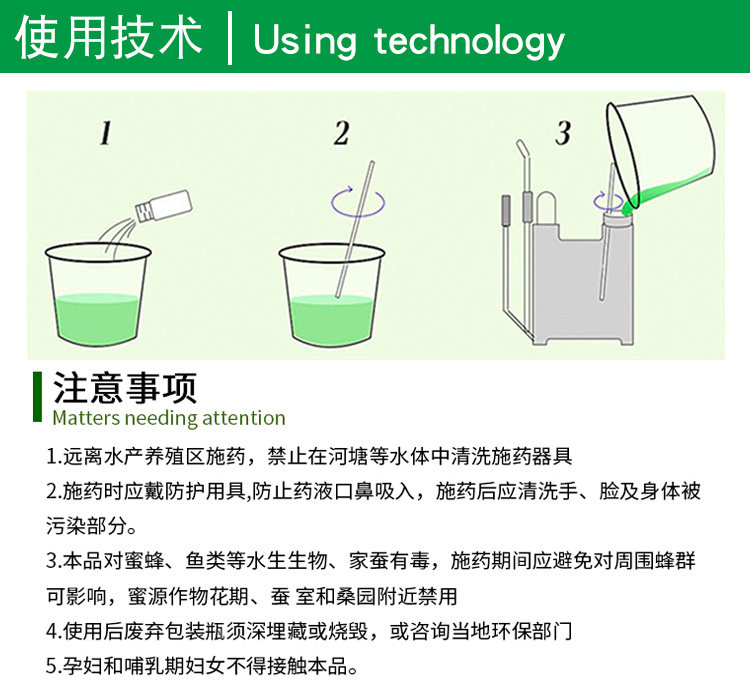 使用技术 | Using technology

1

2

3

注意事项
Matters needing attention

1.远离水产养殖区施药，禁止在河塘等水体中清洗施药器具

2.施药时应戴防护用具,防止药液口鼻吸入，施药后应清洗手、脸及身体被污染部分。

3.本品对蜜蜂、鱼类等水生生物、家蚕有毒，施药期间应避免对周围蜂群可影响，蜜源作物花期、蚕 室和桑园附近禁用

4.使用后废弃包装瓶须深埋藏或烧毁，或咨询当地环保部门

5.孕妇和哺乳期妇女不得接触本品。