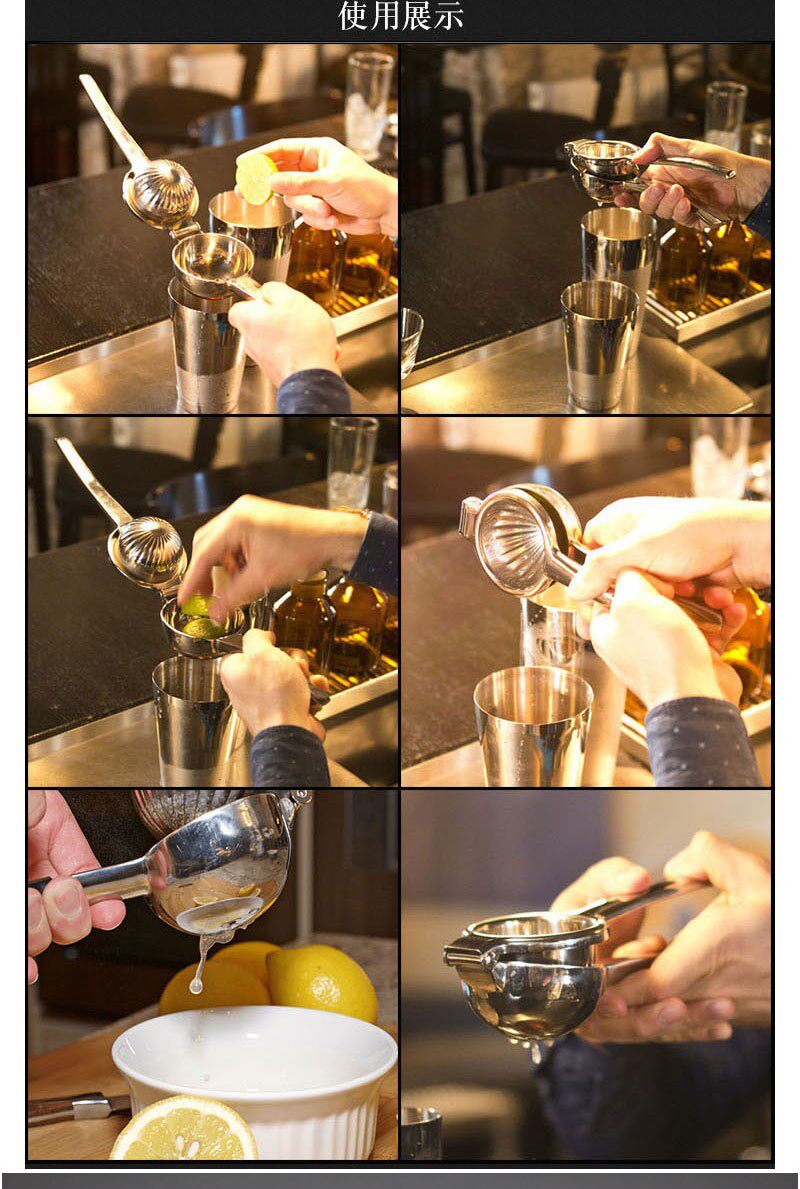 使用展示