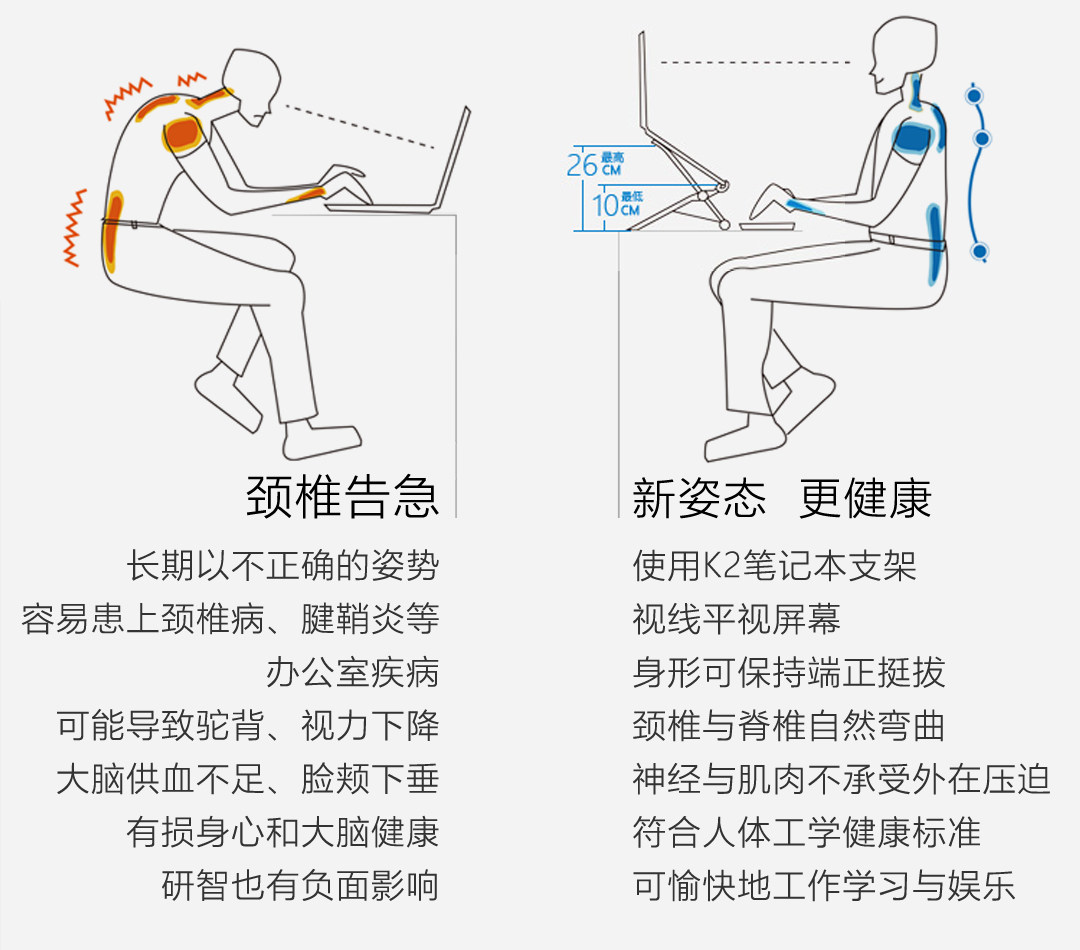 26 最高 CM
10 最低 CM

颈椎告急

长期以不正确的姿势
容易患上颈椎病、腱鞘炎等
办公室疾病
可能导致驼背、视力下降
大脑供血不足、脸颊下垂
有损身心和大脑健康
研智也有负面影响

新姿态 更健康

使用K2笔记本支架
视线平视屏幕
身形可保持端正挺拔
颈椎与脊椎自然弯曲
神经与肌肉不承受外在压迫
符合人体工学健康标准
可愉快地工作学习与娱乐