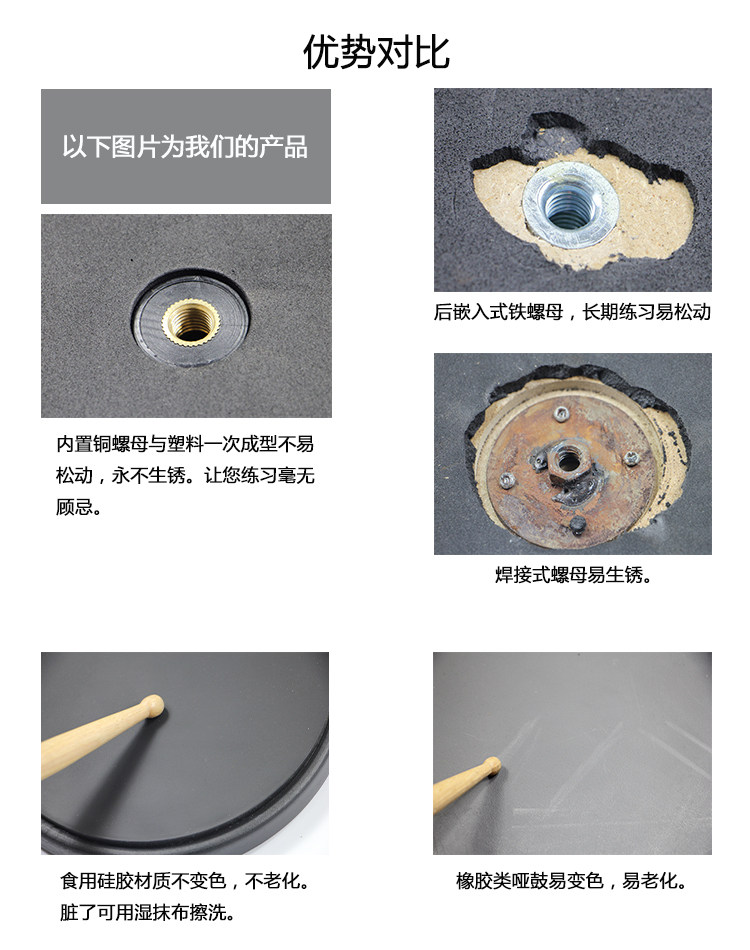 优势对比

以下图片为我们的产品

内置铜螺母与塑料一次成型不易松动，永不生锈。让您练习毫无顾忌。

后嵌入式铁螺母，长期练习易松动

焊接式螺母易生锈。

食用硅胶材质不变色，不老化。脏了可用湿抹布擦洗。

橡胶类哑鼓易变色，易老化。