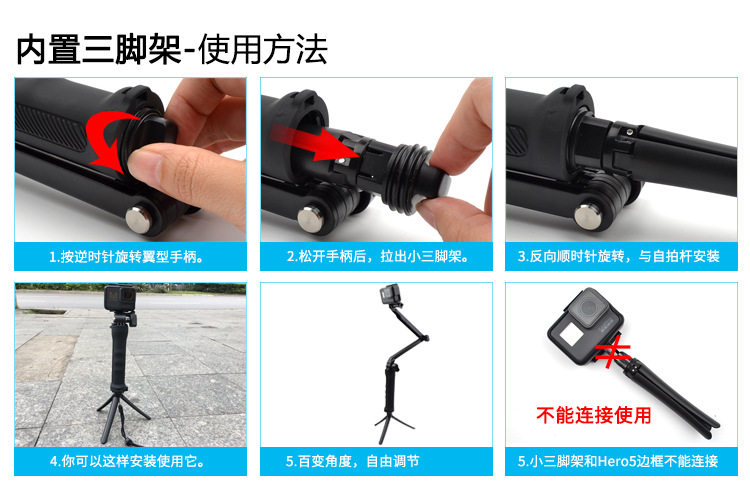 内置三脚架-使用方法

1.按逆时针旋转翼型手柄。

2.松开手柄后，拉出小三脚架。

3.反向顺时针旋转，与自拍杆安装

4.你可以这样安装使用它。

5.百变角度，自由调节

不能连接使用

5.小三脚架和Hero5边框不能连接